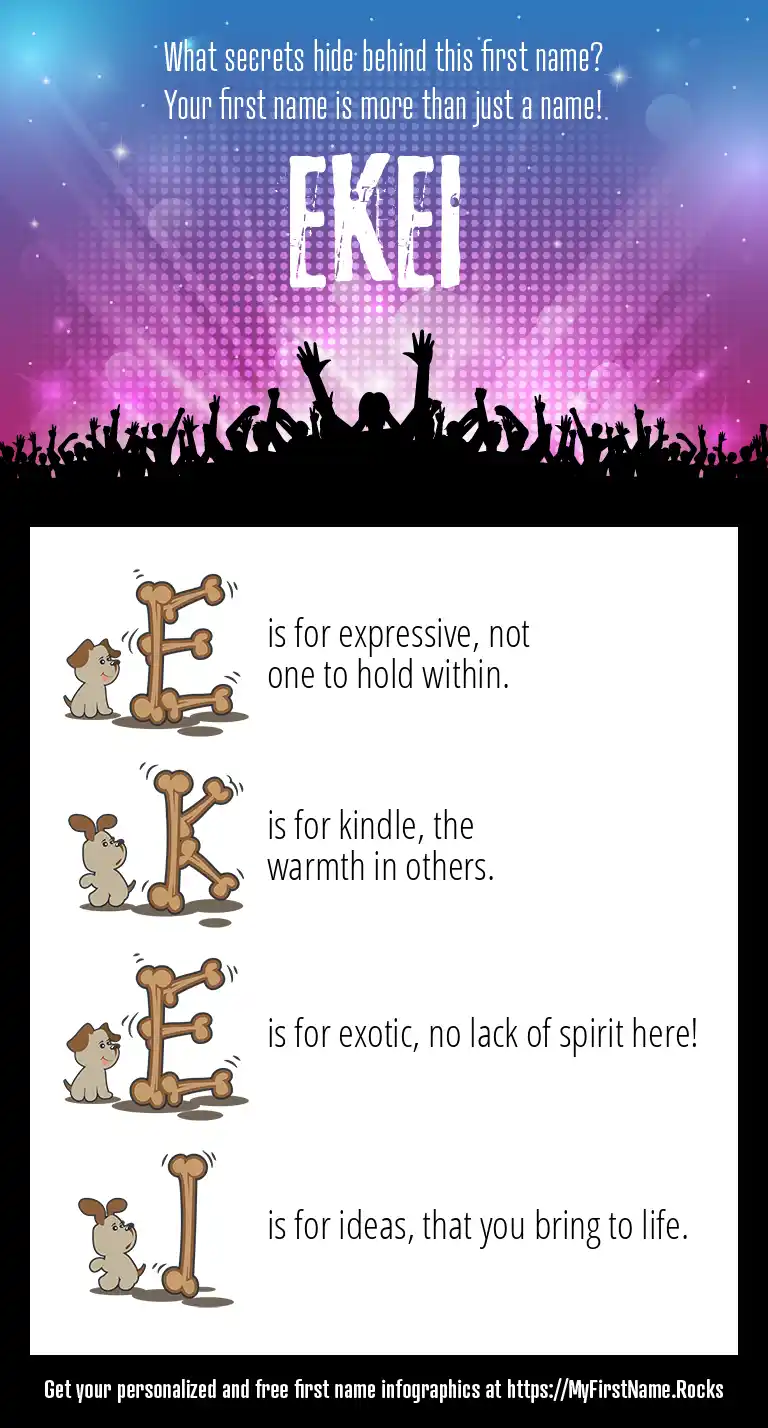 What secrets hide behind this first name?
Your first name is more than just a name!

EKEI

E is for expressive, not one to hold within.

K is for kindle, the warmth in others.

E is for exotic, no lack of spirit here!

I is for ideas, that you bring to life.

Get your personalized and free first name infographics at https://MyFirstName.Rocks