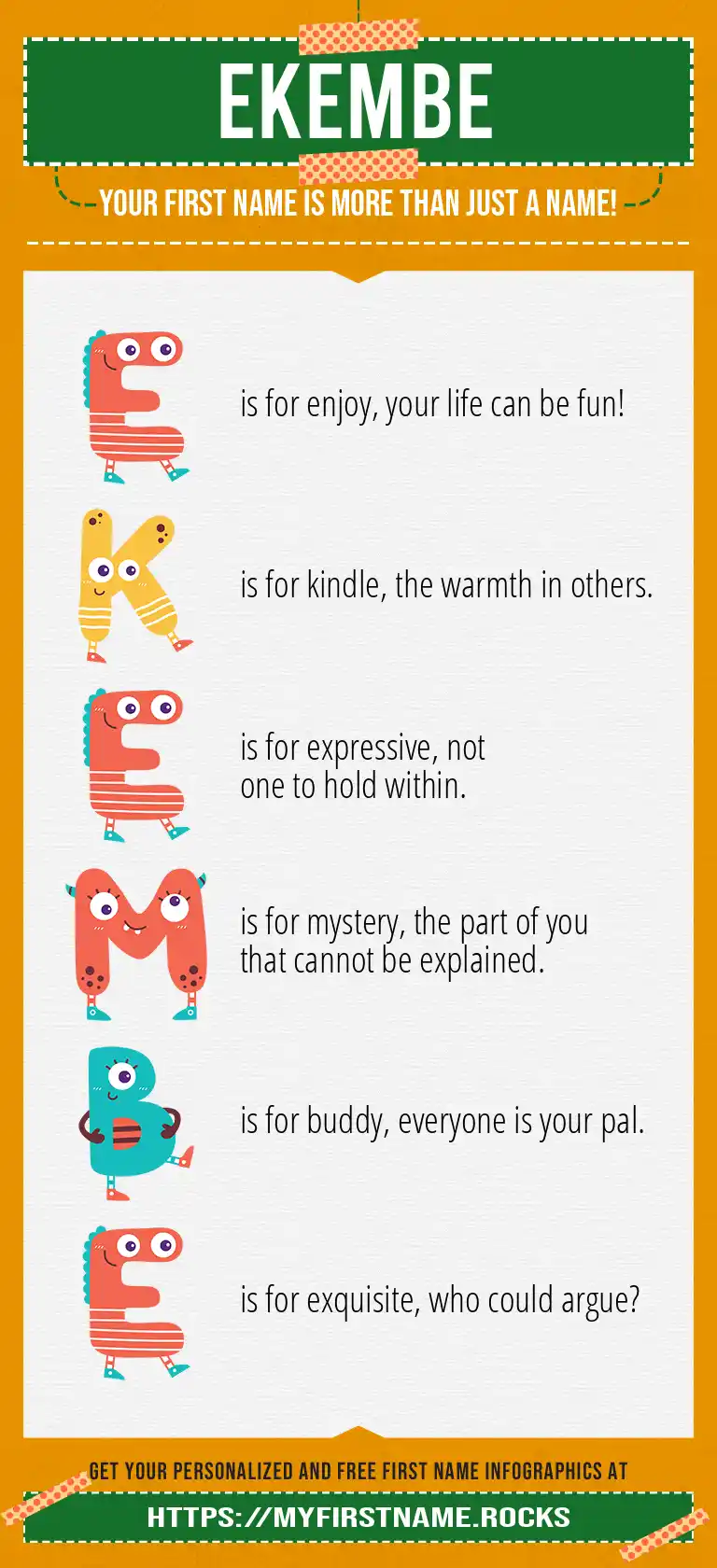 EKEMBE

YOUR FIRST NAME IS MORE THAN JUST A NAME!

E is for enjoy, your life can be fun!

K is for kindle, the warmth in others.

E is for expressive, not one to hold within.

M is for mystery, the part of you that cannot be explained.

B is for buddy, everyone is your pal.

E is for exquisite, who could argue?

GET YOUR PERSONALIZED AND FREE FIRST NAME INFOGRAPHICS AT

HTTPS://MYFIRSTNAME.ROCKS