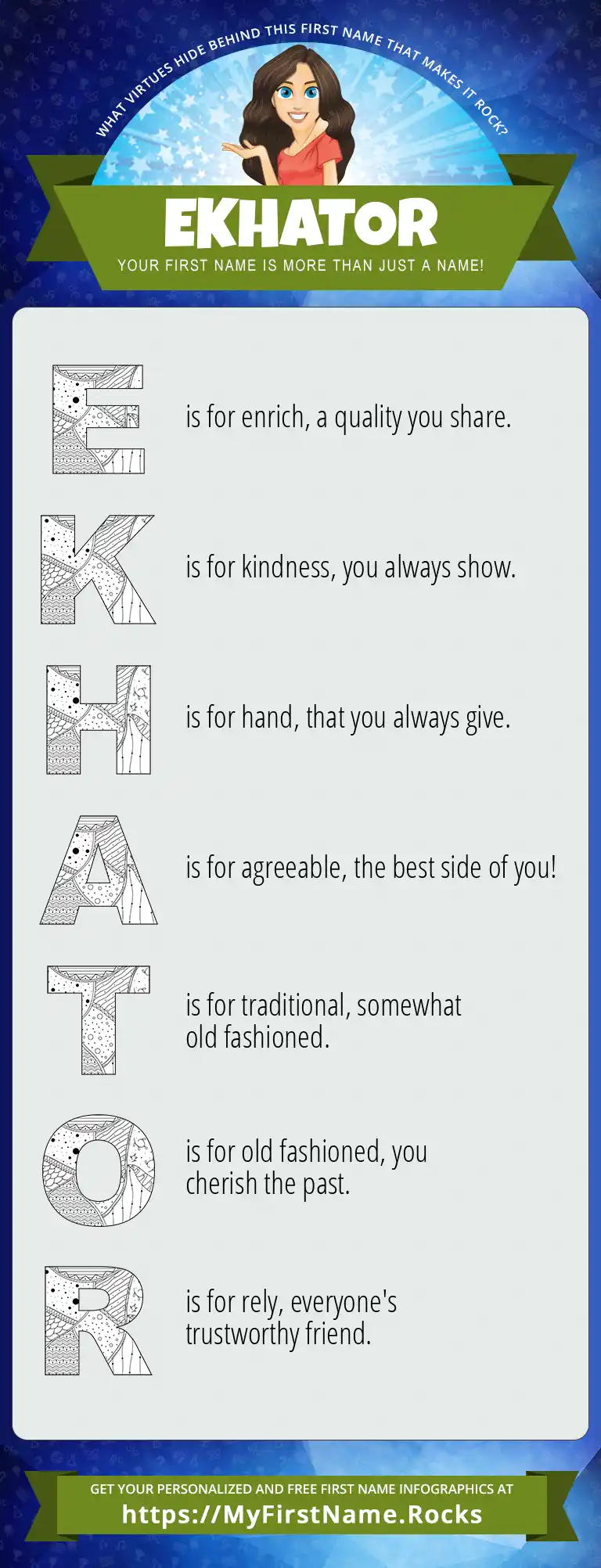 WHAT VIRTUES HIDE BEHIND THIS FIRST NAME THAT MAKES IT ROCK?

EKHATOR

YOUR FIRST NAME IS MORE THAN JUST A NAME!

E is for enrich, a quality you share.

K is for kindness, you always show.

H is for hand, that you always give.

A is for agreeable, the best side of you!

T is for traditional, somewhat old fashioned.

O is for old fashioned, you cherish the past.

R is for rely, everyone's trustworthy friend.

GET YOUR PERSONALIZED AND FREE FIRST NAME INFOGRAPHICS AT
https://MyFirstName.Rocks