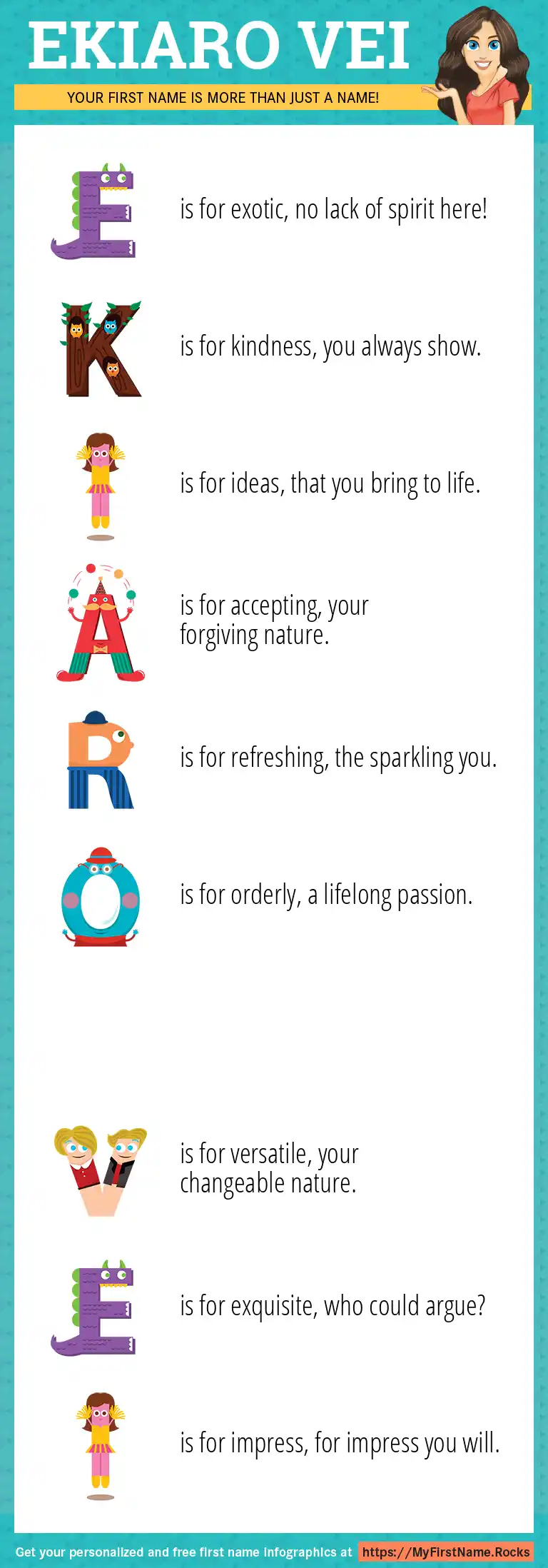 EKIARO VEI

YOUR FIRST NAME IS MORE THAN JUST A NAME!

E is for exotic, no lack of spirit here!

K is for kindness, you always show.

I is for ideas, that you bring to life.

A is for accepting, your forgiving nature.

R is for refreshing, the sparkling you.

O is for orderly, a lifelong passion.

V is for versatile, your changeable nature.

E is for exquisite, who could argue?

I is for impress, for impress you will.

Get your personalized and free first name infographics at https://MyFirstName.Rocks