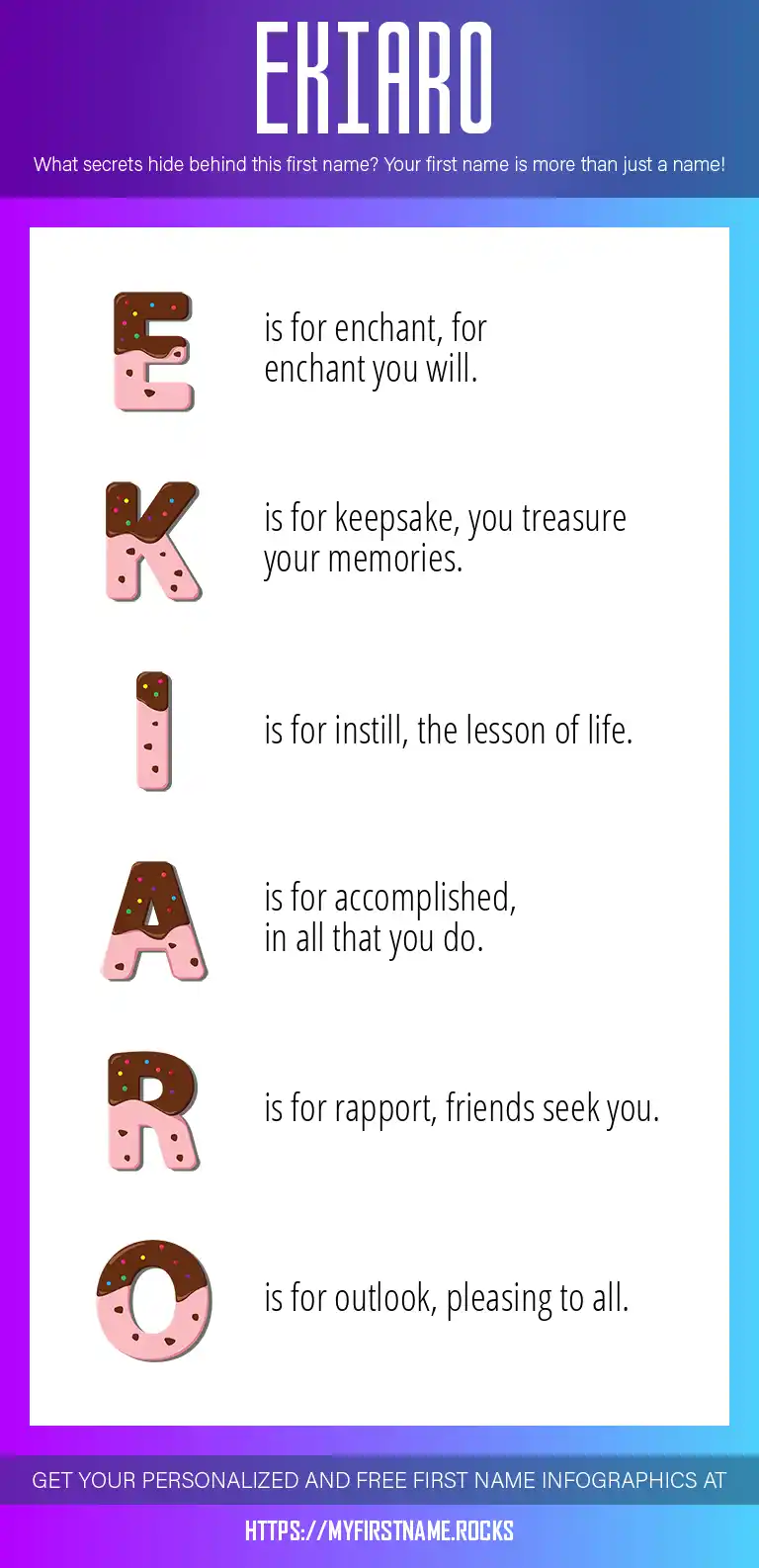 EKIARO

What secrets hide behind this first name? Your first name is more than just a name!

E is for enchant, for enchant you will.

K is for keepsake, you treasure your memories.

I is for instill, the lesson of life.

A is for accomplished, in all that you do.

R is for rapport, friends seek you.

O is for outlook, pleasing to all.

GET YOUR PERSONALIZED AND FREE FIRST NAME INFOGRAPHICS AT

HTTPS://MYFIRSTNAME.ROCKS