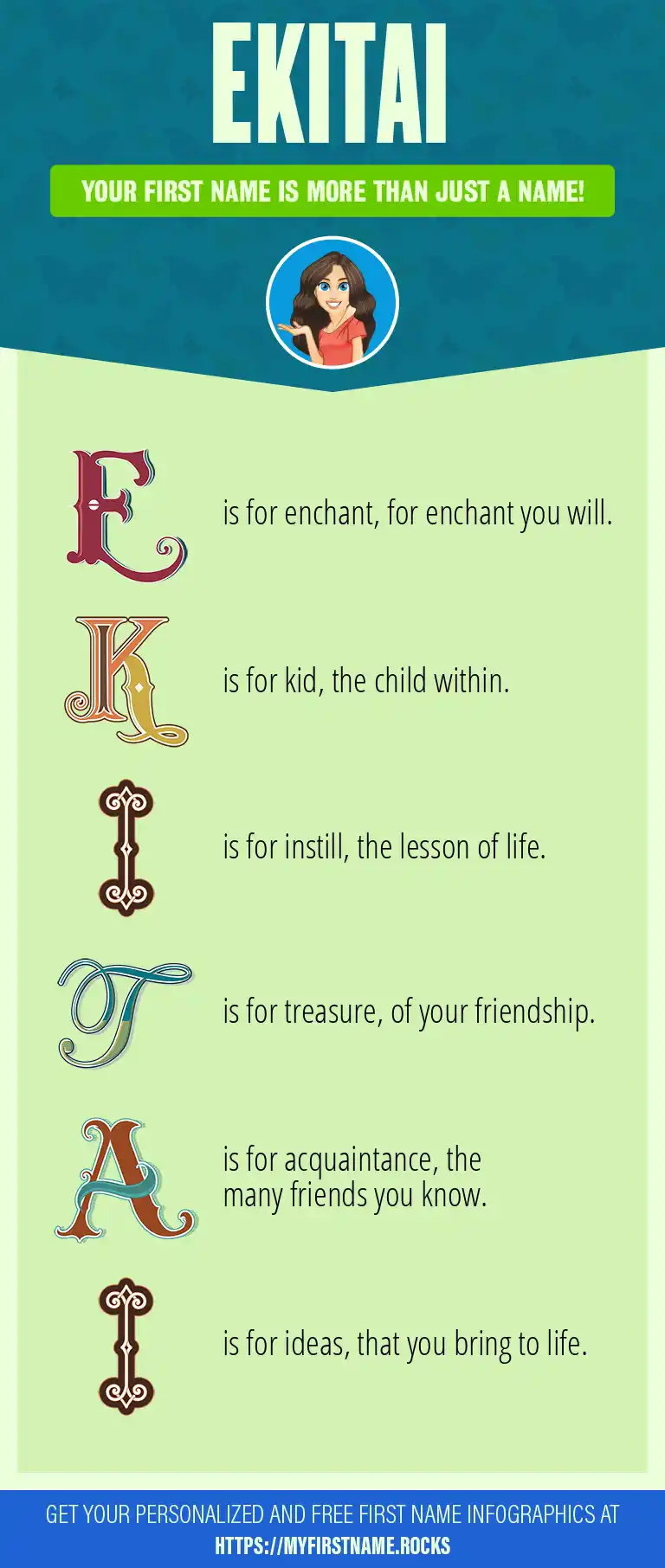 EKITAI

YOUR FIRST NAME IS MORE THAN JUST A NAME!

E is for enchant, for enchant you will.

K is for kid, the child within.

I is for instill, the lesson of life.

T is for treasure, of your friendship.

A is for acquaintance, the many friends you know.

I is for ideas, that you bring to life.

GET YOUR PERSONALIZED AND FREE FIRST NAME INFOGRAPHICS AT HTTPS://MYFIRSTNAME.ROCKS