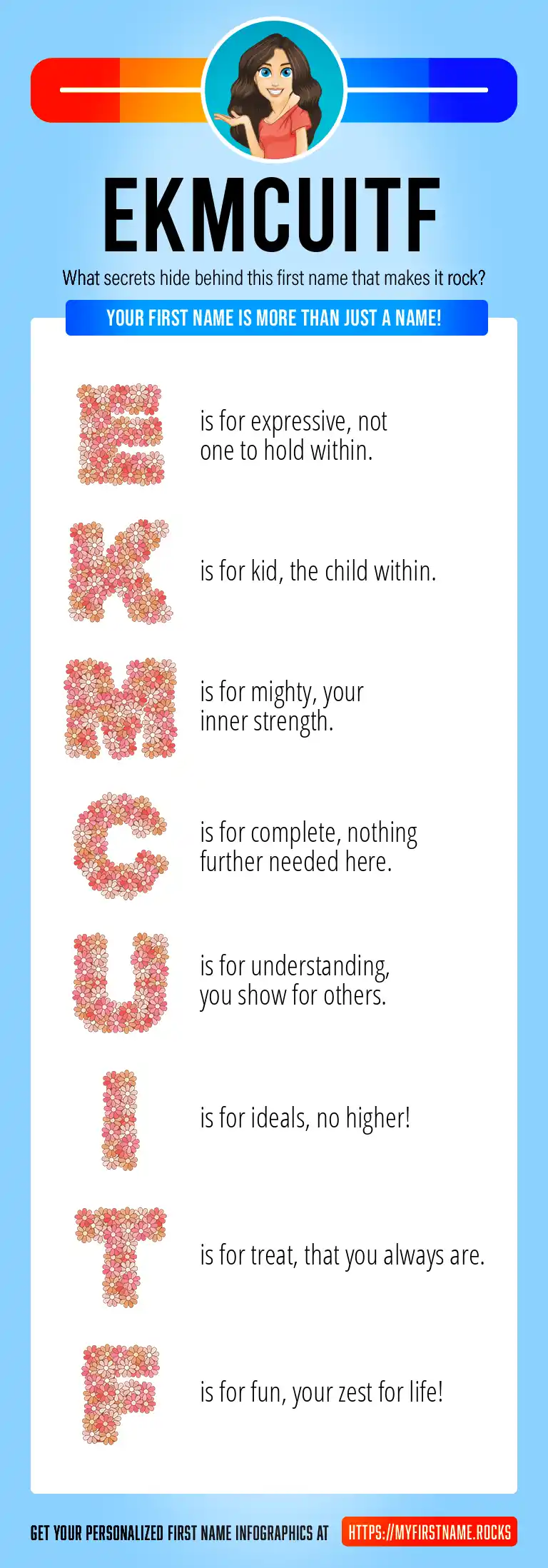 EKMCUITF

What secrets hide behind this first name that makes it rock?

YOUR FIRST NAME IS MORE THAN JUST A NAME!

E is for expressive, not one to hold within.

K is for kid, the child within.

M is for mighty, your inner strength.

C is for complete, nothing further needed here.

U is for understanding, you show for others.

I is for ideals, no higher!

T is for treat, that you always are.

F is for fun, your zest for life!

GET YOUR PERSONALIZED FIRST NAME INFOGRAPHICS AT HTTPS://MYFIRSTNAME.ROCKS