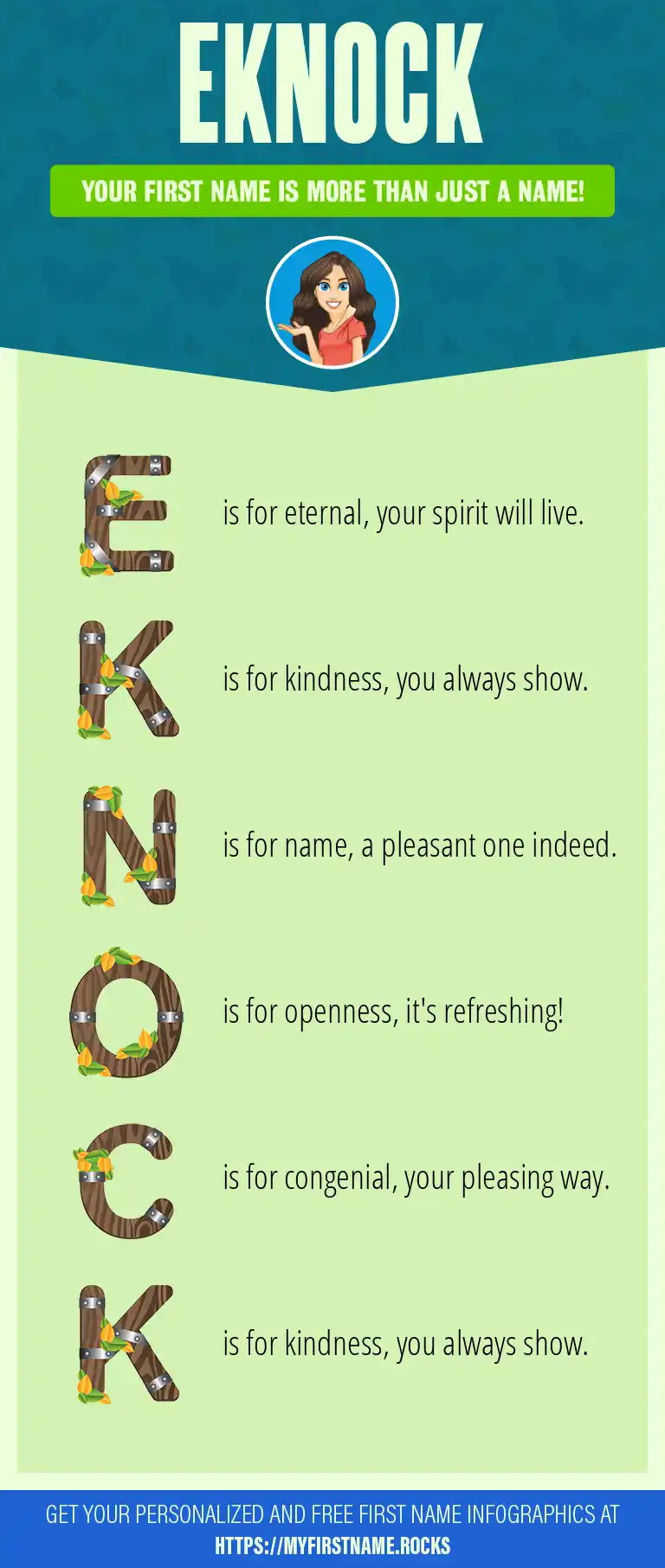 EKNOCK

YOUR FIRST NAME IS MORE THAN JUST A NAME!

E is for eternal, your spirit will live.

K is for kindness, you always show.

N is for name, a pleasant one indeed.

O is for openness, it's refreshing!

C is for congenial, your pleasing way.

K is for kindness, you always show.

GET YOUR PERSONALIZED AND FREE FIRST NAME INFOGRAPHICS AT HTTPS://MYFIRSTNAME.ROCKS