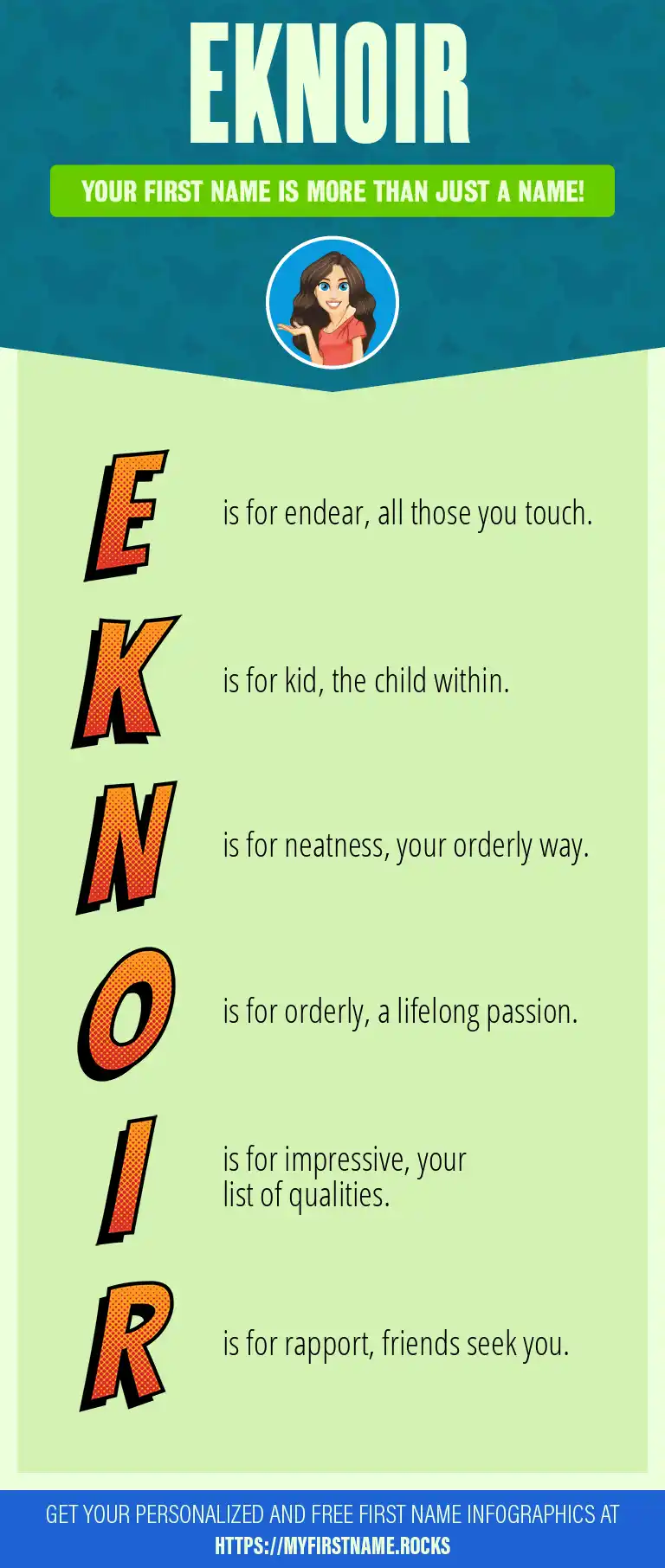 EKNOIR

YOUR FIRST NAME IS MORE THAN JUST A NAME!

E is for endear, all those you touch.

K is for kid, the child within.

N is for neatness, your orderly way.

O is for orderly, a lifelong passion.

I is for impressive, your list of qualities.

R is for rapport, friends seek you.

GET YOUR PERSONALIZED AND FREE FIRST NAME INFOGRAPHICS AT HTTPS://MYFIRSTNAME.ROCKS