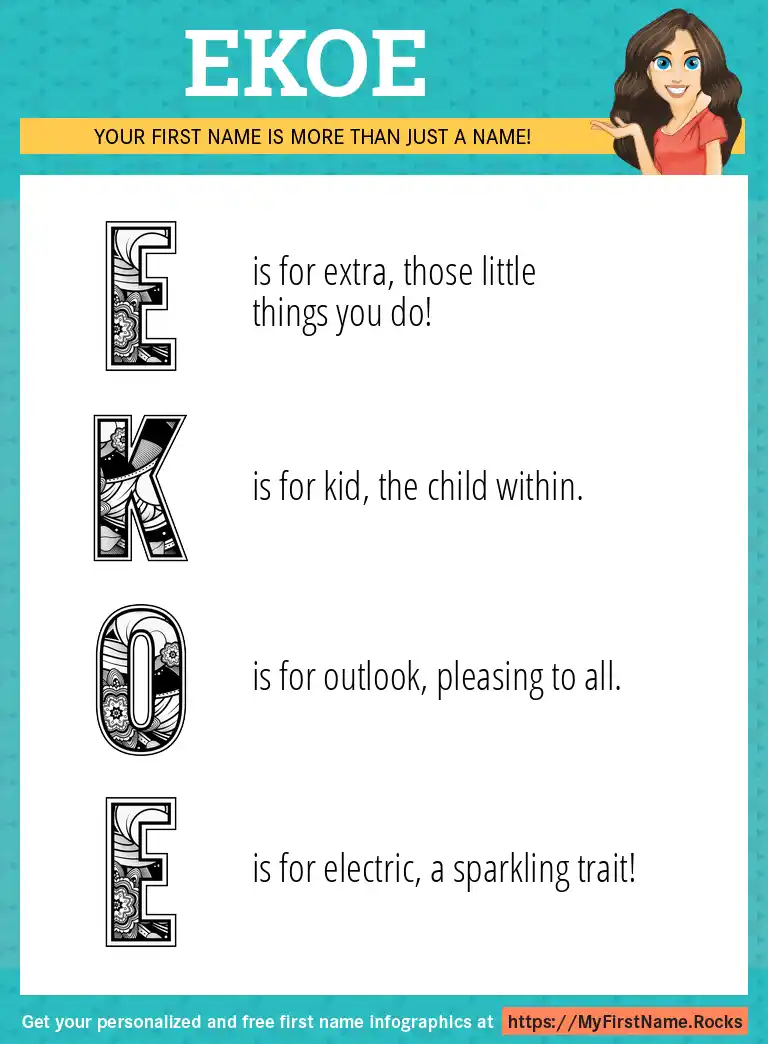 EKOE

YOUR FIRST NAME IS MORE THAN JUST A NAME!

E is for extra, those little things you do!

K is for kid, the child within.

O is for outlook, pleasing to all.

E is for electric, a sparkling trait!

Get your personalized and free first name infographics at https://MyFirstName.Rocks