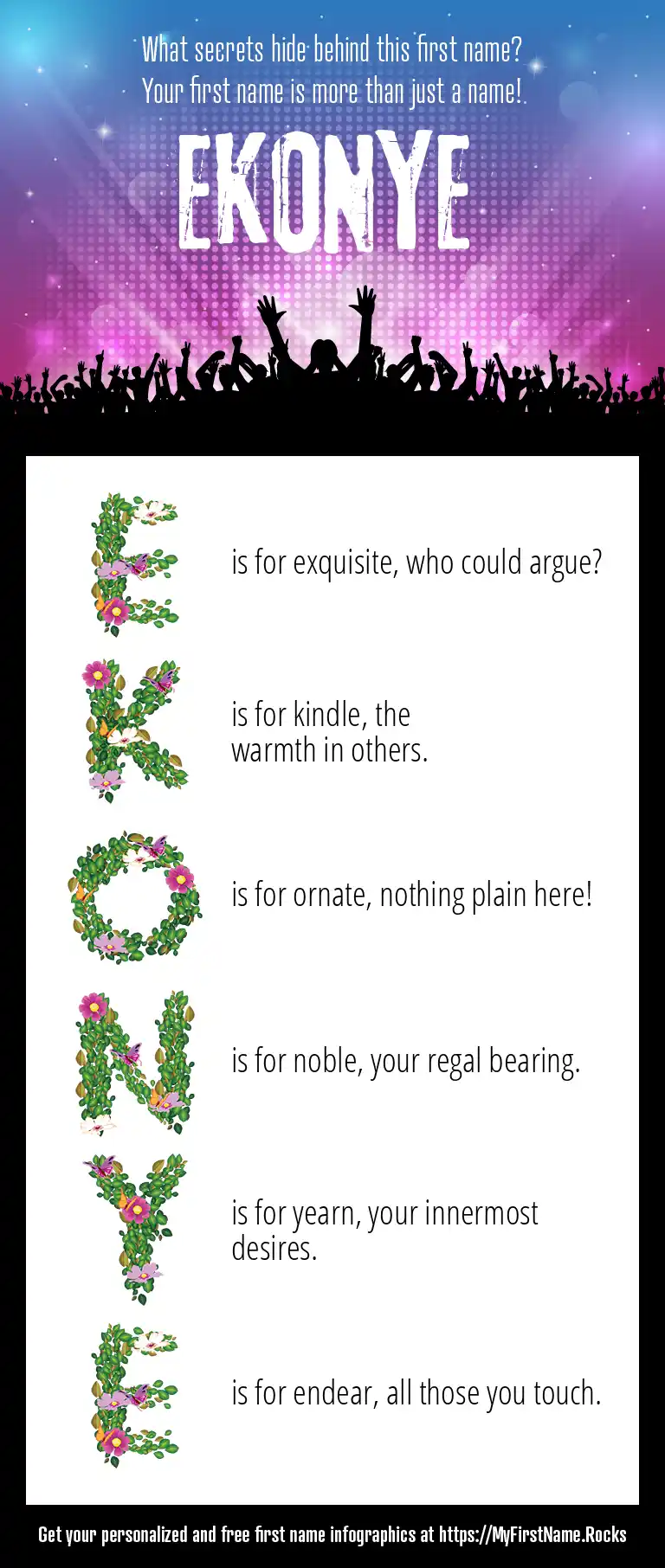 What secrets hide behind this first name?
Your first name is more than just a name!

EKONYE

E is for exquisite, who could argue?

K is for kindle, the warmth in others.

O is for ornate, nothing plain here!

N is for noble, your regal bearing.

Y is for yearn, your innermost desires.

E is for endear, all those you touch.

Get your personalized and free first name infographics at https://MyFirstName.Rocks