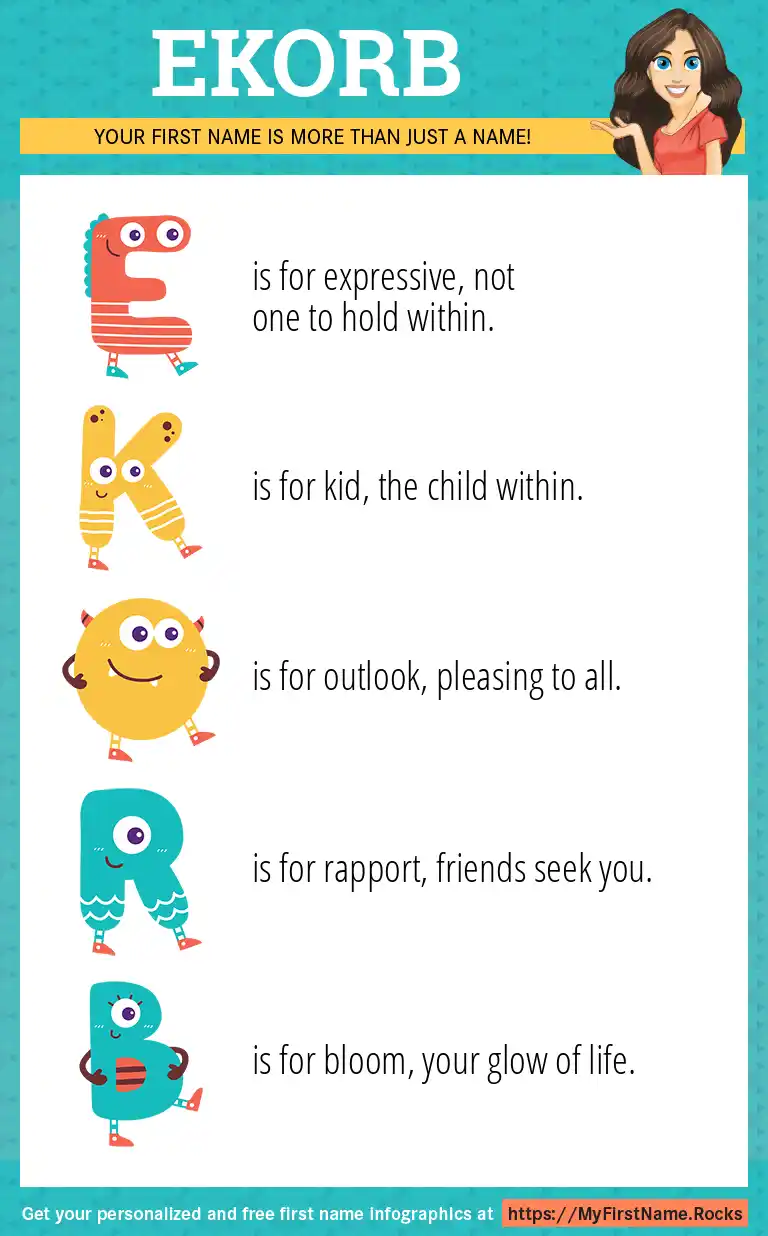 EKORB

YOUR FIRST NAME IS MORE THAN JUST A NAME!

E is for expressive, not one to hold within.

K is for kid, the child within.

O is for outlook, pleasing to all.

R is for rapport, friends seek you.

B is for bloom, your glow of life.

Get your personalized and free first name infographics at https://MyFirstName.Rocks