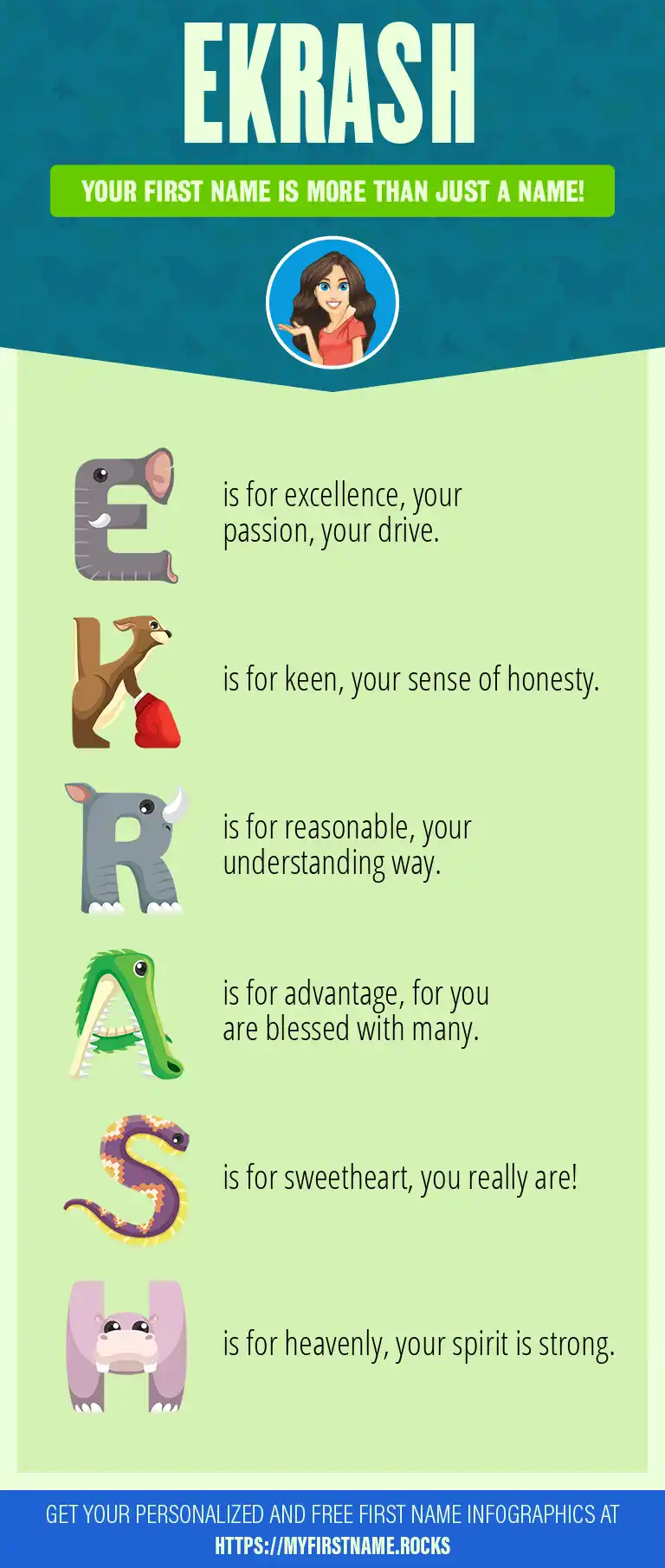 EKRASH

YOUR FIRST NAME IS MORE THAN JUST A NAME!

E is for excellence, your passion, your drive.

K is for keen, your sense of honesty.

R is for reasonable, your understanding way.

A is for advantage, for you are blessed with many.

S is for sweetheart, you really are!

H is for heavenly, your spirit is strong.

GET YOUR PERSONALIZED AND FREE FIRST NAME INFOGRAPHICS AT HTTPS://MYFIRSTNAME.ROCKS