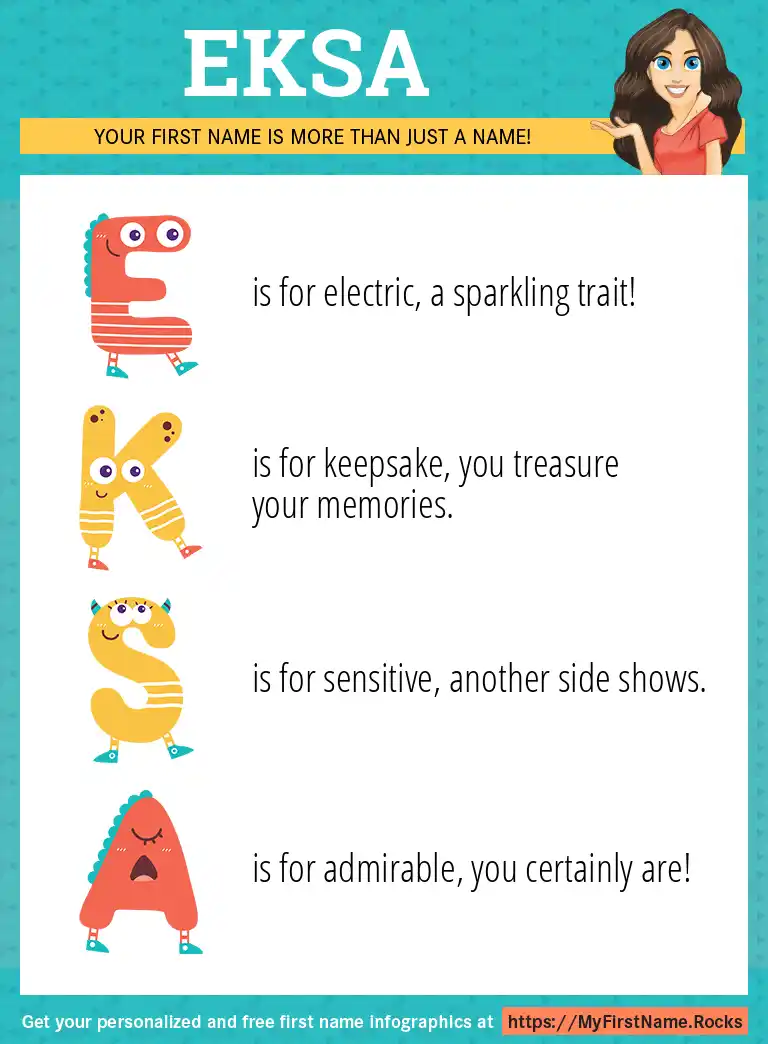 EKSA

YOUR FIRST NAME IS MORE THAN JUST A NAME!

E is for electric, a sparkling trait!

K is for keepsake, you treasure your memories.

S is for sensitive, another side shows.

A is for admirable, you certainly are!

Get your personalized and free first name infographics at https://MyFirstName.Rocks