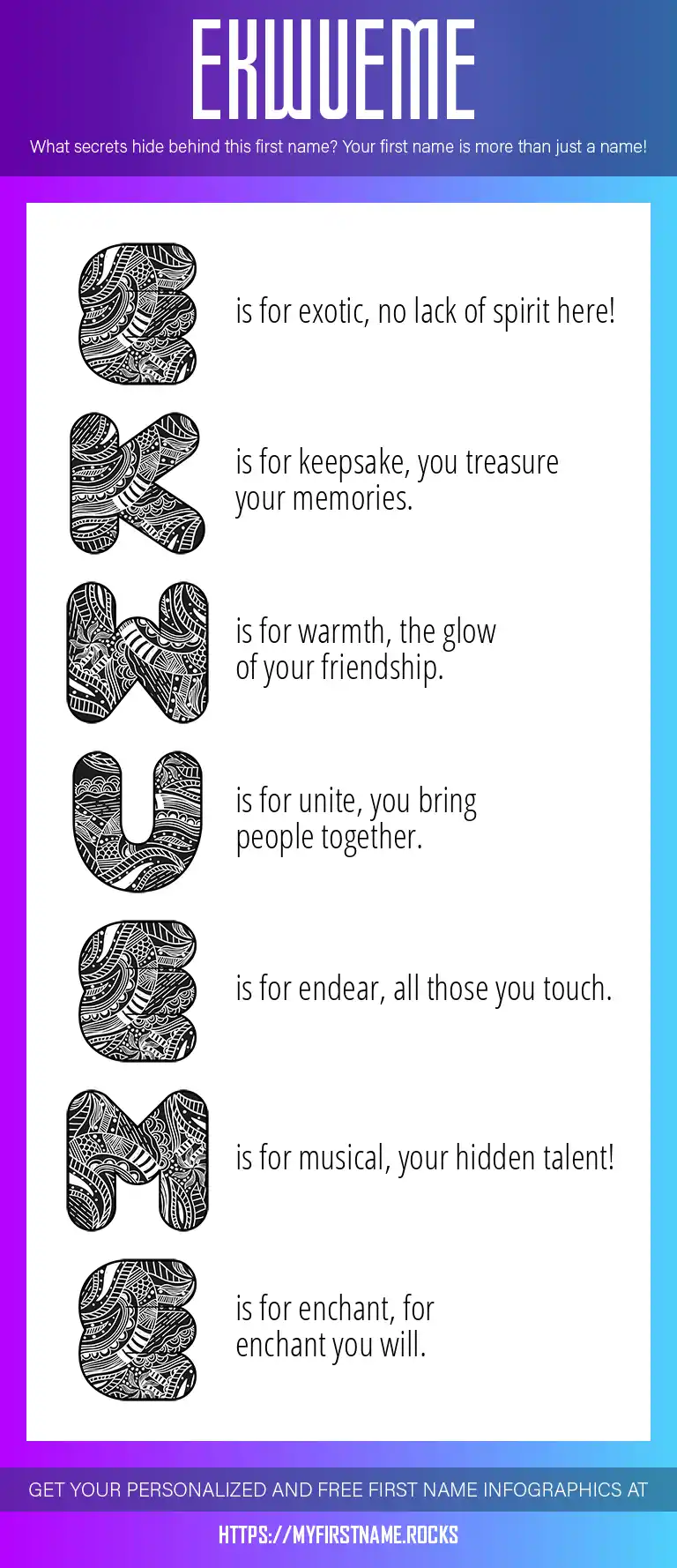 EKWUEME

What secrets hide behind this first name? Your first name is more than just a name!

E is for exotic, no lack of spirit here!

K is for keepsake, you treasure your memories.

W is for warmth, the glow of your friendship.

U is for unite, you bring people together.

E is for endear, all those you touch.

M is for musical, your hidden talent!

E is for enchant, for enchant you will.

GET YOUR PERSONALIZED AND FREE FIRST NAME INFOGRAPHICS AT

HTTPS://MYFIRSTNAME.ROCKS