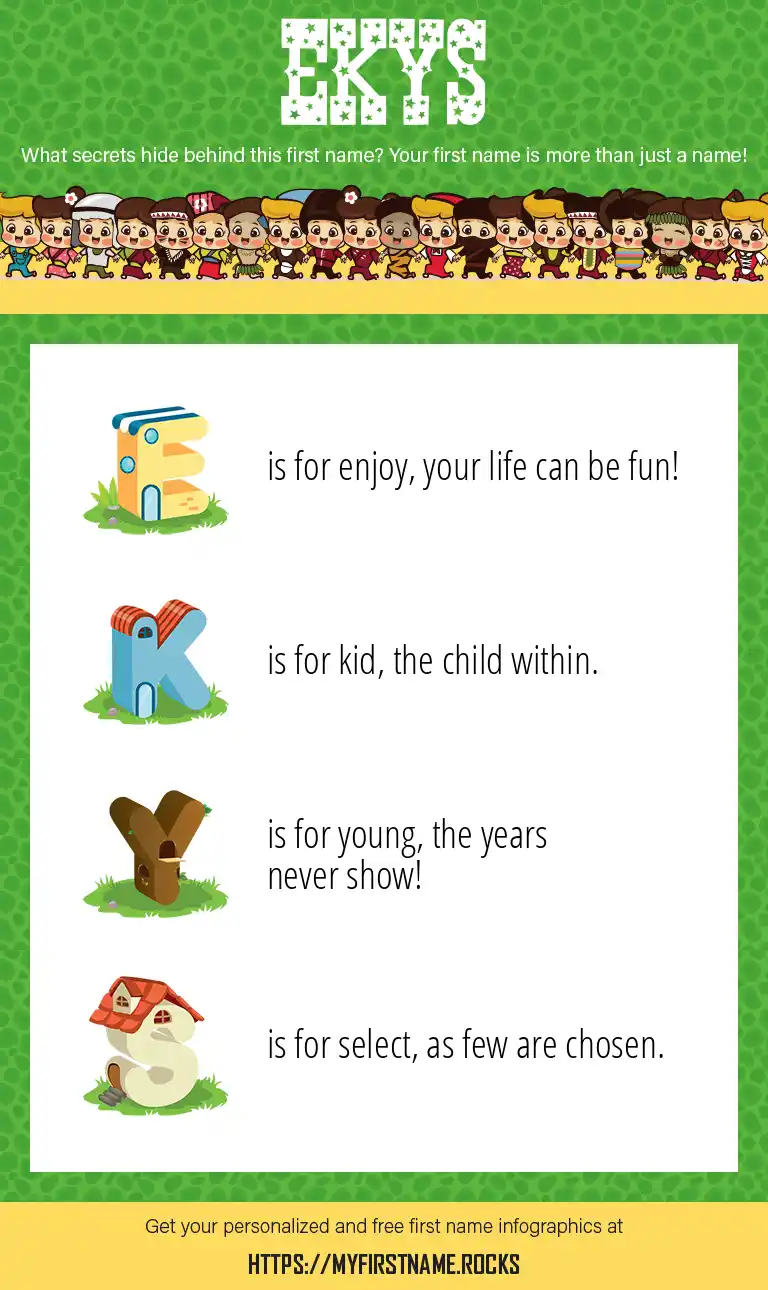 EKYS

What secrets hide behind this first name? Your first name is more than just a name!

E is for enjoy, your life can be fun!

K is for kid, the child within.

Y is for young, the years never show!

S is for select, as few are chosen.

Get your personalized and free first name infographics at

HTTPS://MYFIRSTNAME.ROCKS