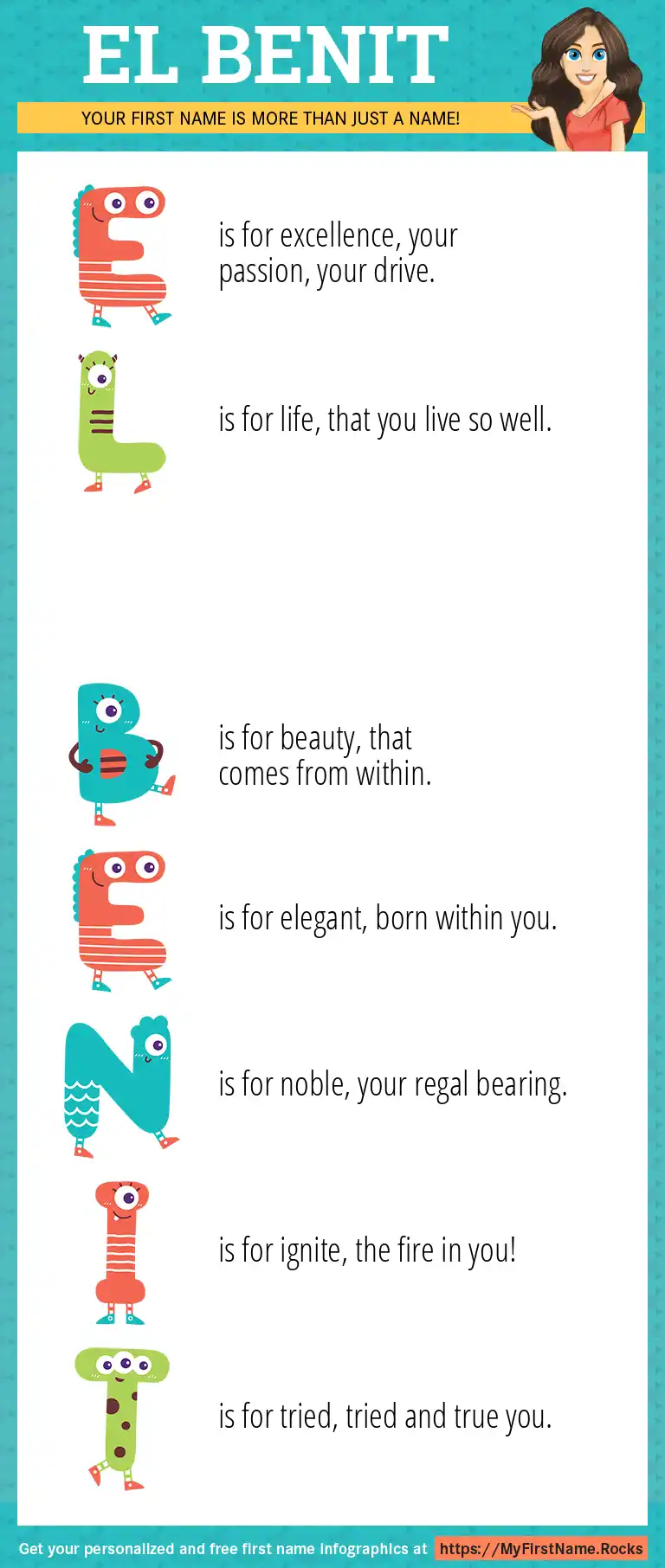 EL BENIT

YOUR FIRST NAME IS MORE THAN JUST A NAME!

E is for excellence, your passion, your drive.

L is for life, that you live so well.

B is for beauty, that comes from within.

E is for elegant, born within you.

N is for noble, your regal bearing.

I is for ignite, the fire in you!

T is for tried, tried and true you.

Get your personalized and free first name infographics at https://MyFirstName.Rocks