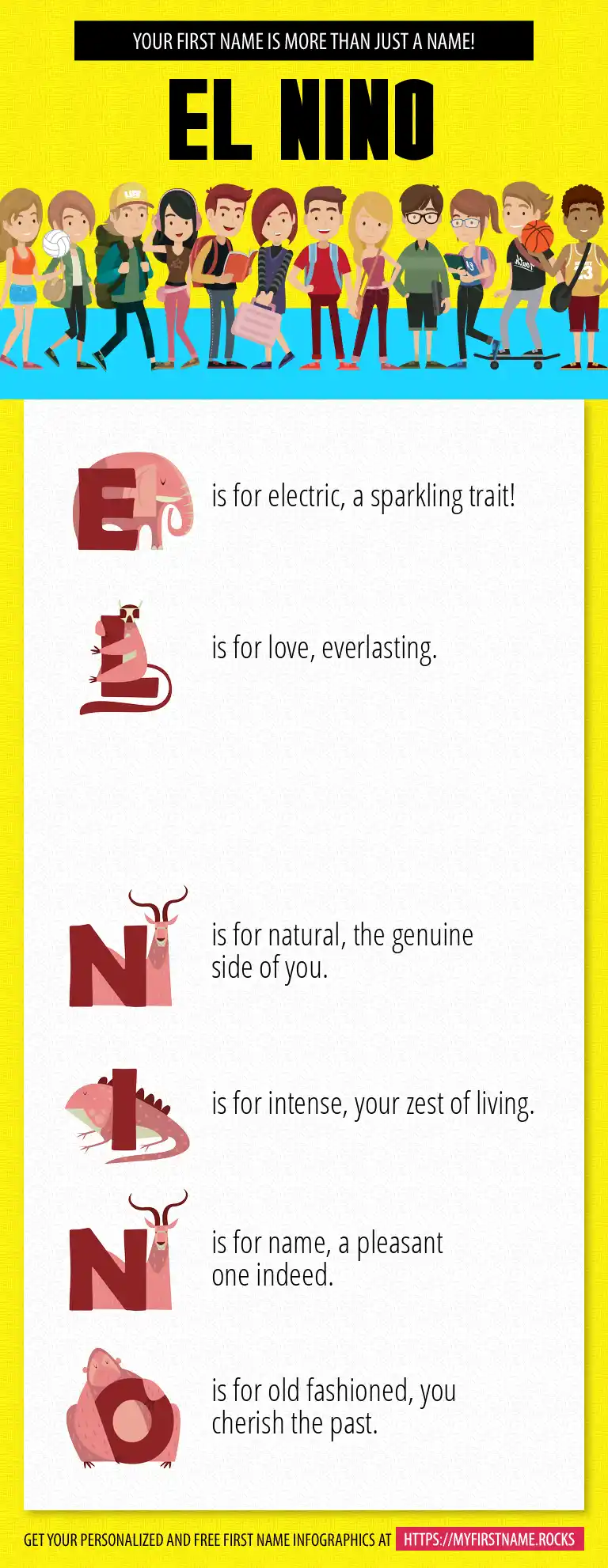 YOUR FIRST NAME IS MORE THAN JUST A NAME!

EL NINO

E is for electric, a sparkling trait!

L is for love, everlasting.

N is for natural, the genuine side of you.

I is for intense, your zest of living.

N is for name, a pleasant one indeed.

O is for old fashioned, you cherish the past.

GET YOUR PERSONALIZED AND FREE FIRST NAME INFOGRAPHICS AT HTTPS://MYFIRSTNAME.ROCKS