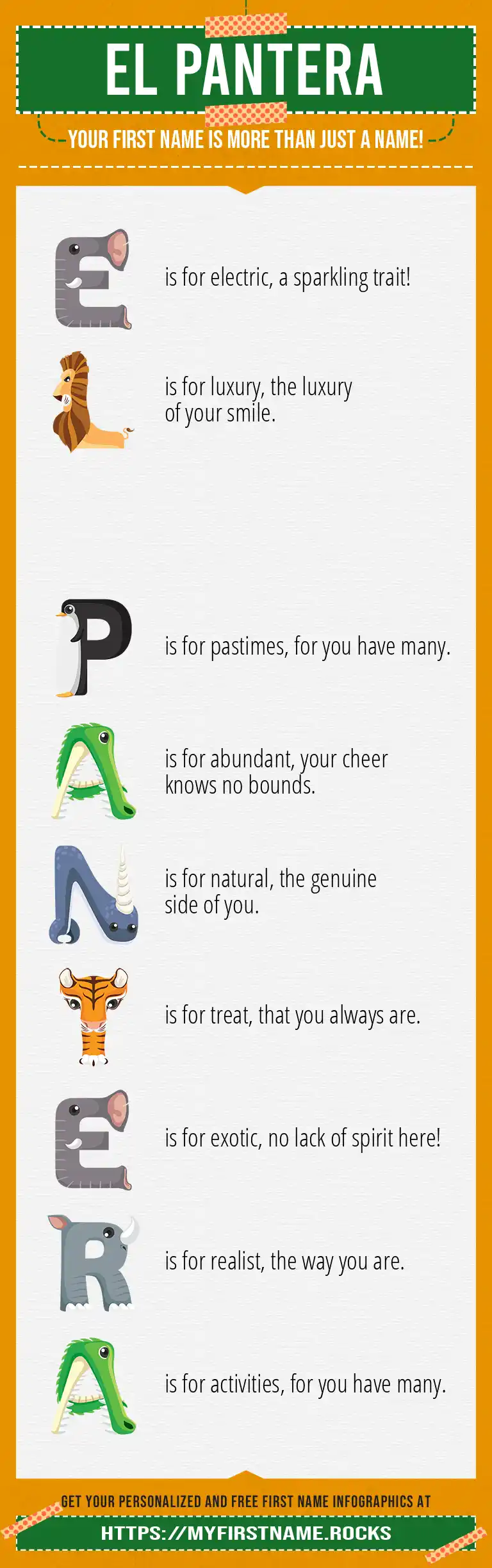 EL PANTERA

YOUR FIRST NAME IS MORE THAN JUST A NAME!

E is for electric, a sparkling trait!

L is for luxury, the luxury of your smile.

P is for pastimes, for you have many.

A is for abundant, your cheer knows no bounds.

N is for natural, the genuine side of you.

T is for treat, that you always are.

E is for exotic, no lack of spirit here!

R is for realist, the way you are.

A is for activities, for you have many.

GET YOUR PERSONALIZED AND FREE FIRST NAME INFOGRAPHICS AT

HTTPS://MYFIRSTNAME.ROCKS