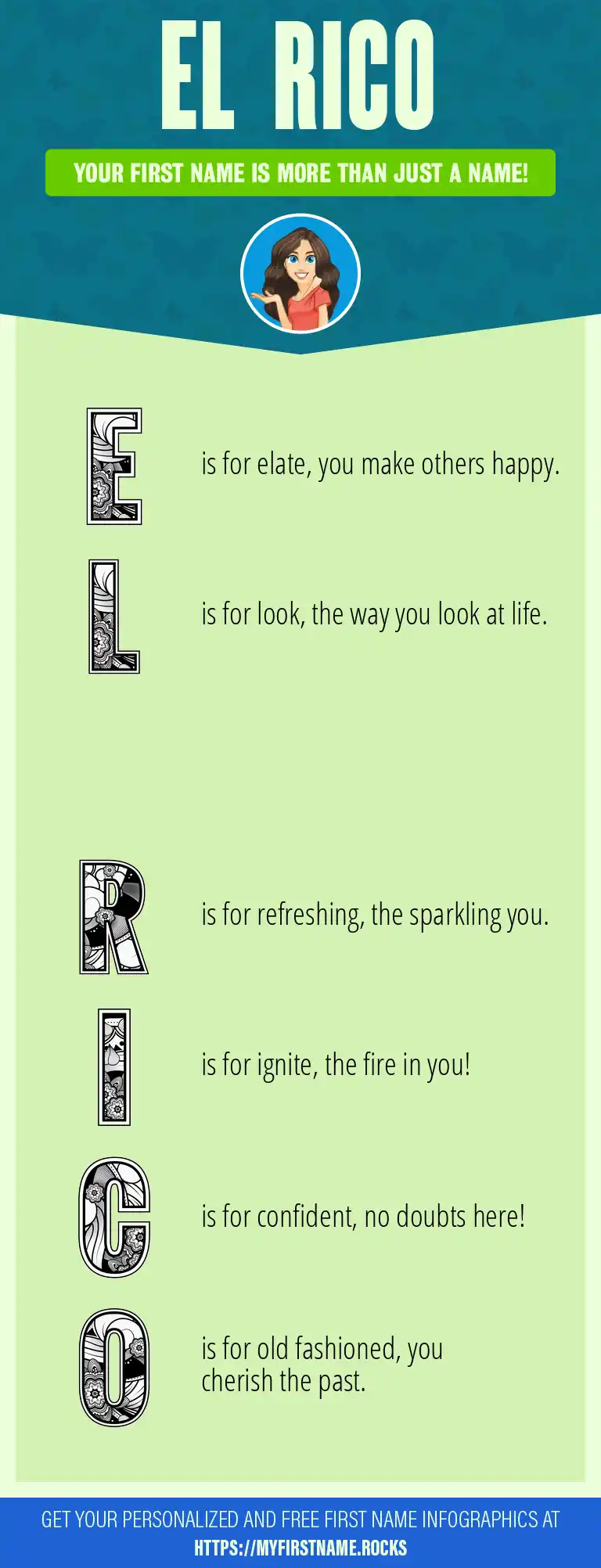 EL RICO

YOUR FIRST NAME IS MORE THAN JUST A NAME!

E is for elate, you make others happy.

L is for look, the way you look at life.

R is for refreshing, the sparkling you.

I is for ignite, the fire in you!

C is for confident, no doubts here!

O is for old fashioned, you cherish the past.

GET YOUR PERSONALIZED AND FREE FIRST NAME INFOGRAPHICS AT HTTPS://MYFIRSTNAME.ROCKS