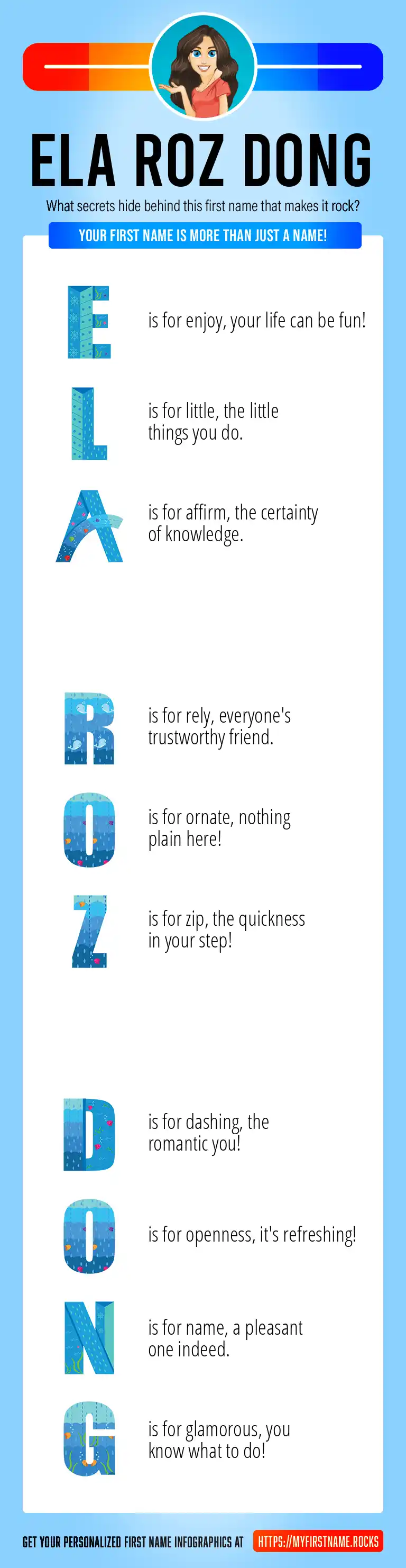 ELA ROZ DONG

What secrets hide behind this first name that makes it rock?

YOUR FIRST NAME IS MORE THAN JUST A NAME!

E is for enjoy, your life can be fun!

L is for little, the little things you do.

A is for affirm, the certainty of knowledge.

R is for rely, everyone's trustworthy friend.

O is for ornate, nothing plain here!

Z is for zip, the quickness in your step!

D is for dashing, the romantic you!

O is for openness, it's refreshing!

N is for name, a pleasant one indeed.

G is for glamorous, you know what to do!

GET YOUR PERSONALIZED FIRST NAME INFOGRAPHICS AT HTTPS://MYFIRSTNAME.ROCKS