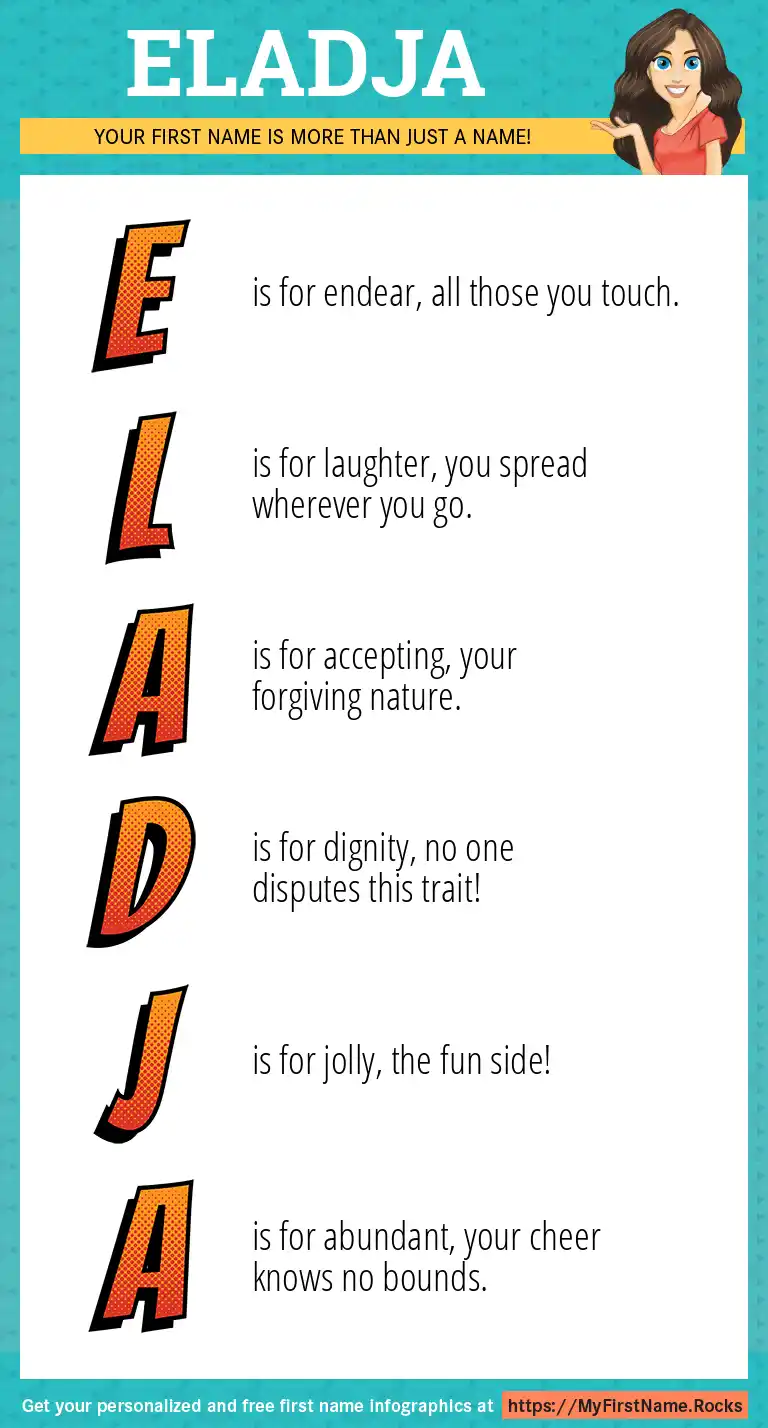 ELADJA

YOUR FIRST NAME IS MORE THAN JUST A NAME!

E is for endear, all those you touch.

L is for laughter, you spread wherever you go.

A is for accepting, your forgiving nature.

D is for dignity, no one disputes this trait!

J is for jolly, the fun side!

A is for abundant, your cheer knows no bounds.

Get your personalized and free first name infographics at https://MyFirstName.Rocks