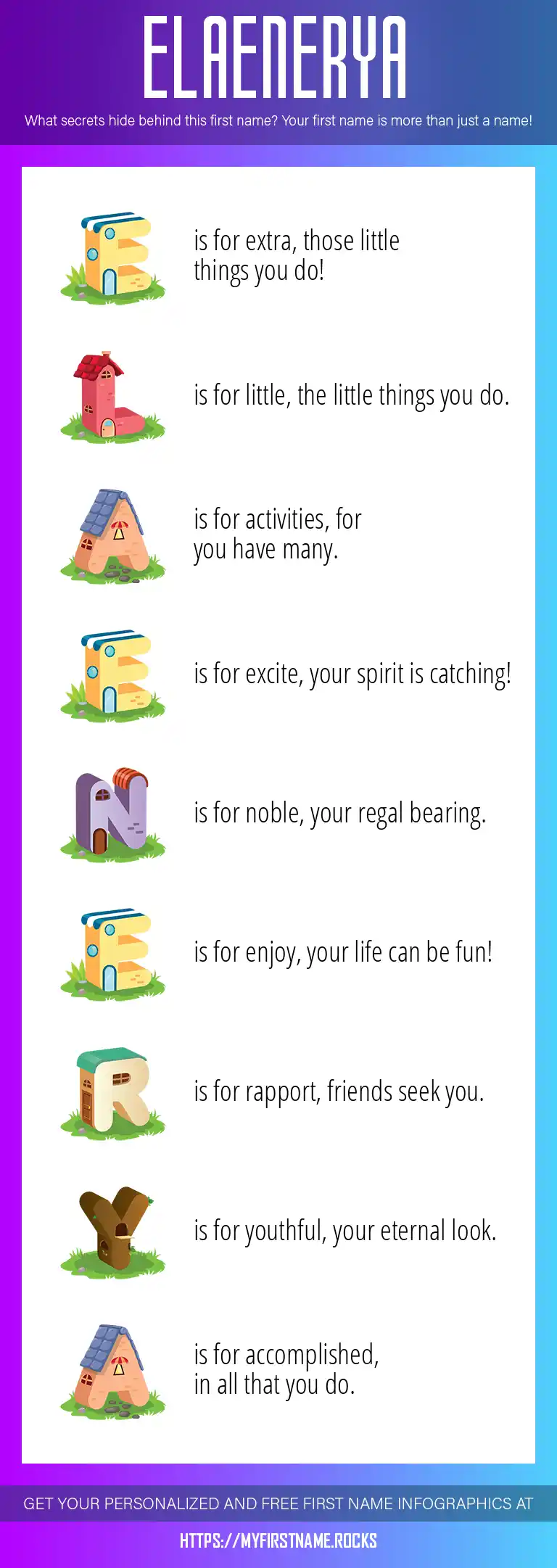 ELAENERYA

What secrets hide behind this first name? Your first name is more than just a name!

E is for extra, those little things you do!

L is for little, the little things you do.

A is for activities, for you have many.

E is for excite, your spirit is catching!

N is for noble, your regal bearing.

E is for enjoy, your life can be fun!

R is for rapport, friends seek you.

Y is for youthful, your eternal look.

A is for accomplished, in all that you do.

GET YOUR PERSONALIZED AND FREE FIRST NAME INFOGRAPHICS AT

HTTPS://MYFIRSTNAME.ROCKS