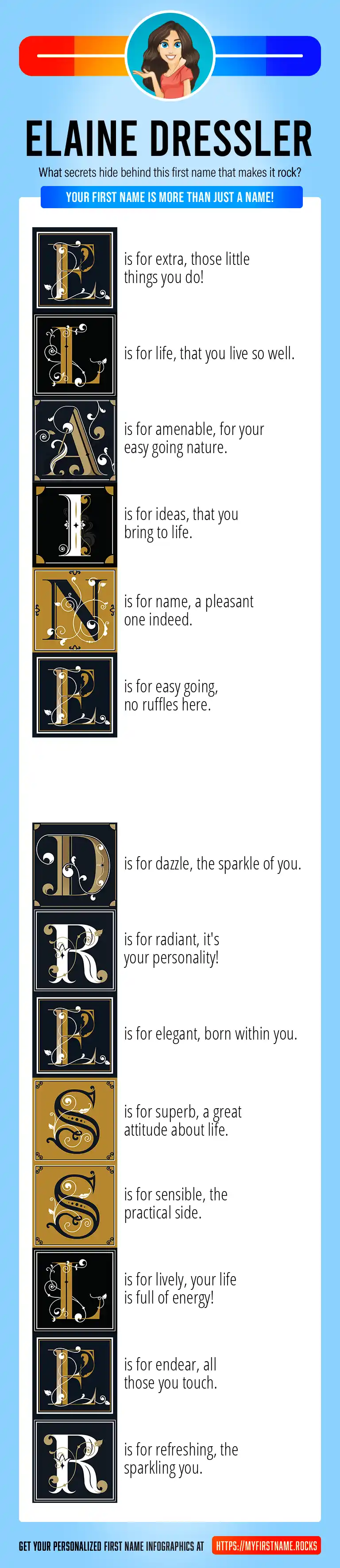 ELAINE DRESSLER

What secrets hide behind this first name that makes it rock?

YOUR FIRST NAME IS MORE THAN JUST A NAME!

E is for extra, those little things you do!

L is for life, that you live so well.

A is for amenable, for your easy going nature.

I is for ideas, that you bring to life.

N is for name, a pleasant one indeed.

E is for easy going, no ruffles here.

D is for dazzle, the sparkle of you.

R is for radiant, it's your personality!

E is for elegant, born within you.

S is for superb, a great attitude about life.

S is for sensible, the practical side.

L is for lively, your life is full of energy!

E is for endear, all those you touch.

R is for refreshing, the sparkling you.

GET YOUR PERSONALIZED FIRST NAME INFOGRAPHICS AT HTTPS://MYFIRSTNAME.ROCKS