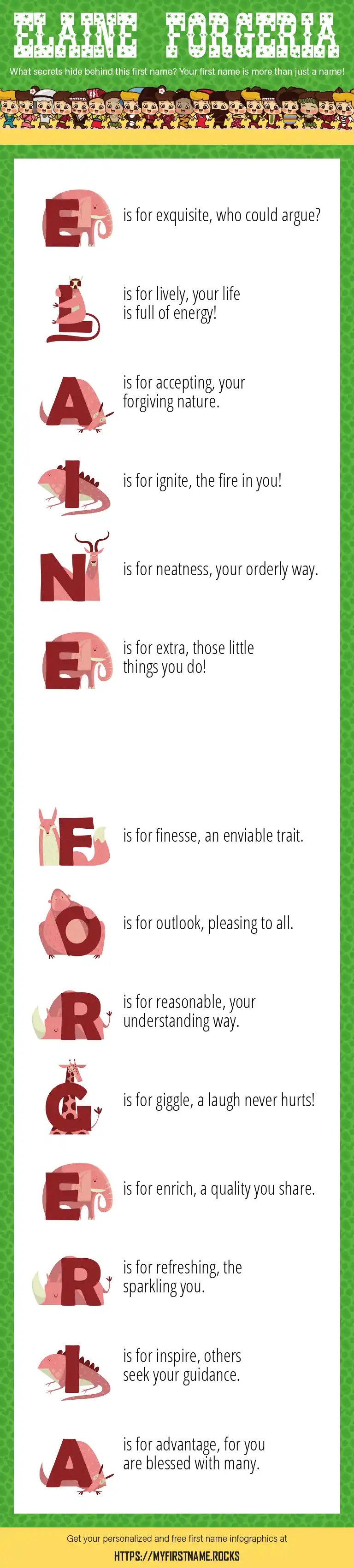 ELAINE FORGERIA

What secrets hide behind this first name? Your first name is more than just a name!

E is for exquisite, who could argue?

L is for lively, your life is full of energy!

A is for accepting, your forgiving nature.

I is for ignite, the fire in you!

N is for neatness, your orderly way.

E is for extra, those little things you do!

F is for finesse, an enviable trait.

O is for outlook, pleasing to all.

R is for reasonable, your understanding way.

G is for giggle, a laugh never hurts!

E is for enrich, a quality you share.

R is for refreshing, the sparkling you.

I is for inspire, others seek your guidance.

A is for advantage, for you are blessed with many.

Get your personalized and free first name infographics at
HTTPS://MYFIRSTNAME.ROCKS