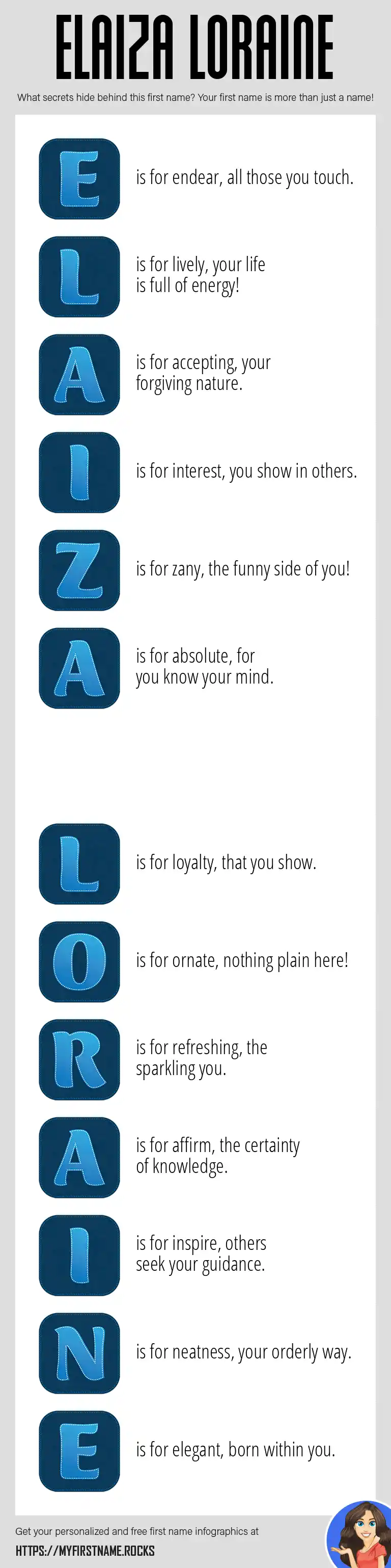 ELAIZA LORAINE

What secrets hide behind this first name? Your first name is more than just a name!

E is for endear, all those you touch.

L is for lively, your life is full of energy!

A is for accepting, your forgiving nature.

I is for interest, you show in others.

Z is for zany, the funny side of you!

A is for absolute, for you know your mind.

L is for loyalty, that you show.

O is for ornate, nothing plain here!

R is for refreshing, the sparkling you.

A is for affirm, the certainty of knowledge.

I is for inspire, others seek your guidance.

N is for neatness, your orderly way.

E is for elegant, born within you.

Get your personalized and free first name infographics at

HTTPS://MYFIRSTNAME.ROCKS