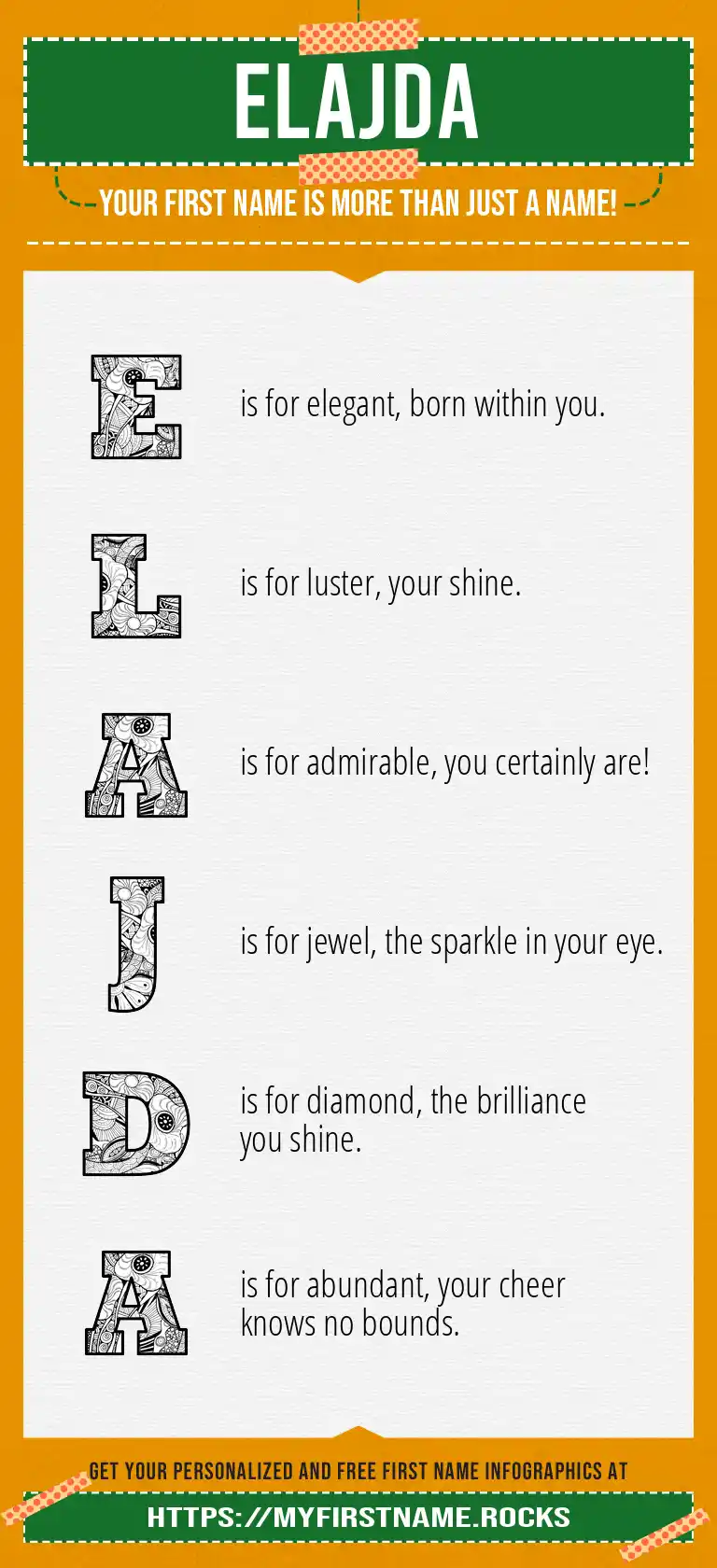 ELAJDA

YOUR FIRST NAME IS MORE THAN JUST A NAME!

E is for elegant, born within you.

L is for luster, your shine.

A is for admirable, you certainly are!

J is for jewel, the sparkle in your eye.

D is for diamond, the brilliance you shine.

A is for abundant, your cheer knows no bounds.

GET YOUR PERSONALIZED AND FREE FIRST NAME INFOGRAPHICS AT

HTTPS://MYFIRSTNAME.ROCKS