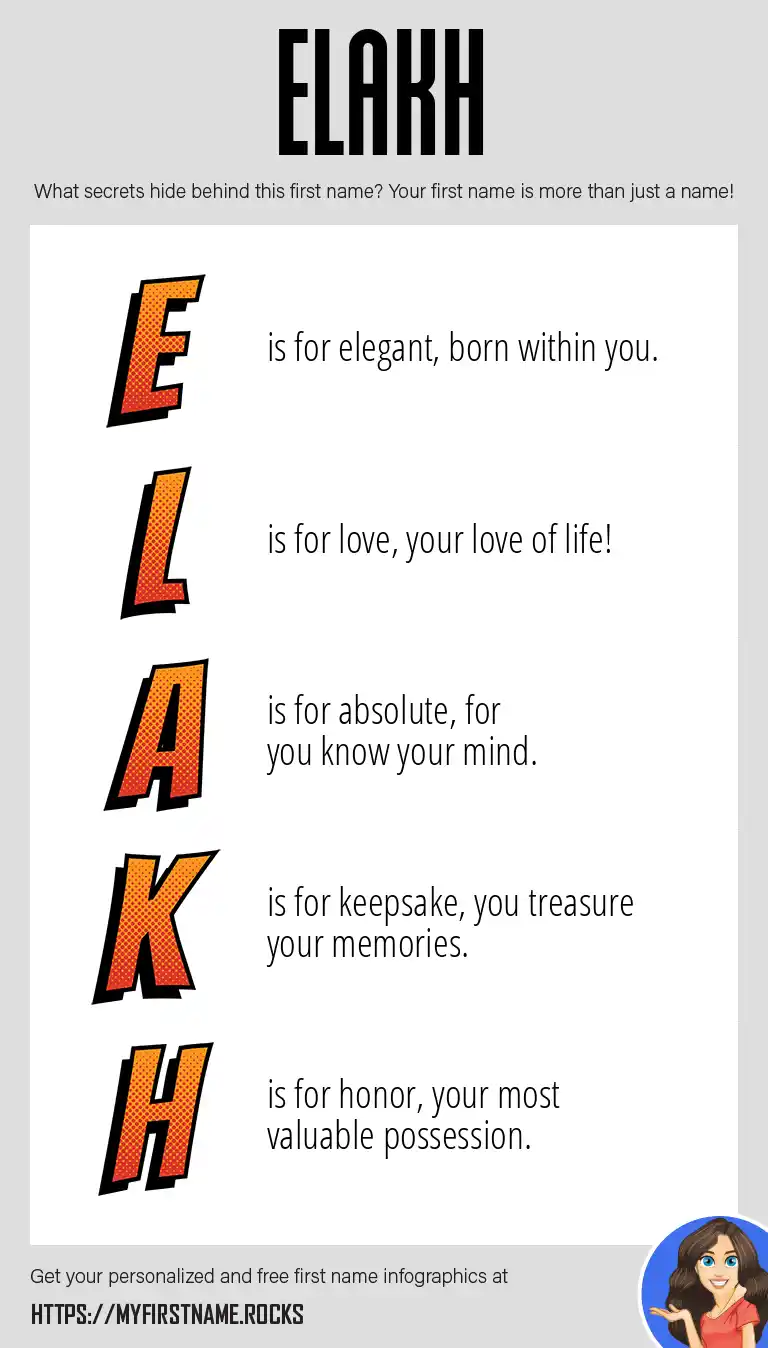 ELAKH

What secrets hide behind this first name? Your first name is more than just a name!

E is for elegant, born within you.

L is for love, your love of life!

A is for absolute, for you know your mind.

K is for keepsake, you treasure your memories.

H is for honor, your most valuable possession.

Get your personalized and free first name infographics at

HTTPS://MYFIRSTNAME.ROCKS