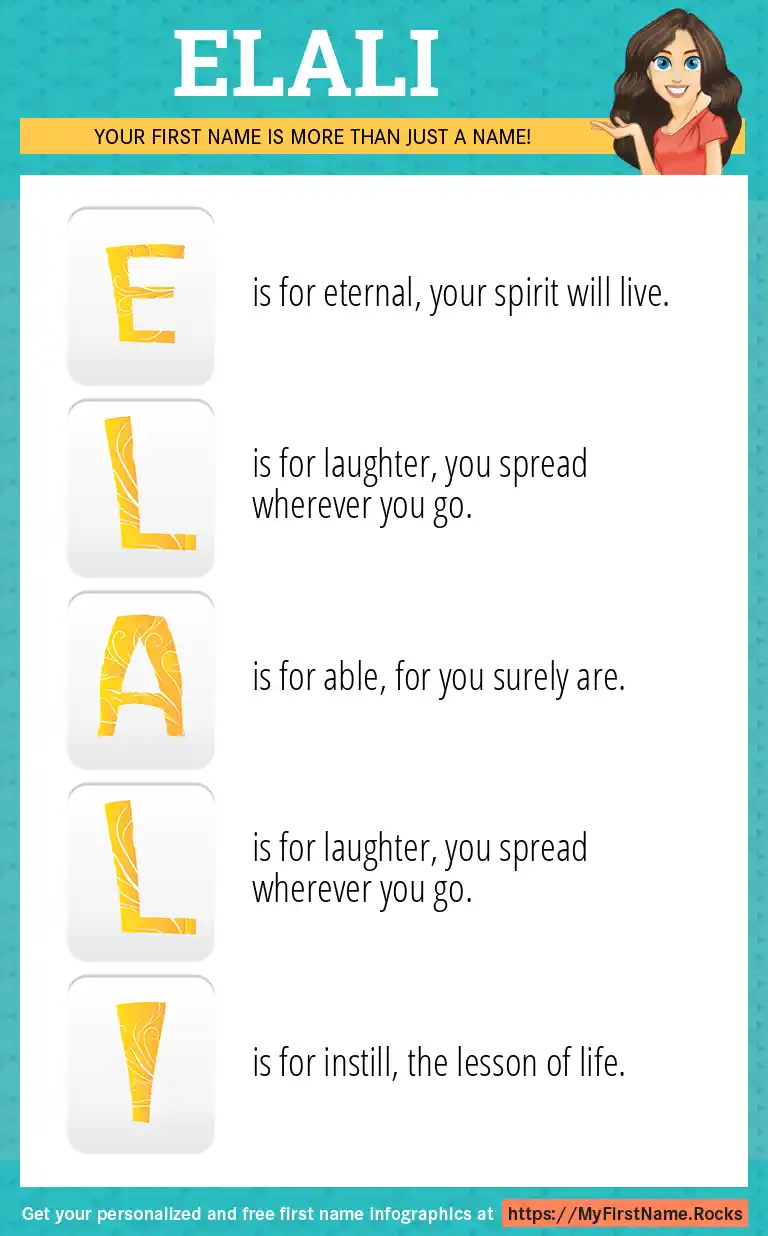 ELALI

YOUR FIRST NAME IS MORE THAN JUST A NAME!

E is for eternal, your spirit will live.

L is for laughter, you spread wherever you go.

A is for able, for you surely are.

L is for laughter, you spread wherever you go.

I is for instill, the lesson of life.

Get your personalized and free first name infographics at https://MyFirstName.Rocks