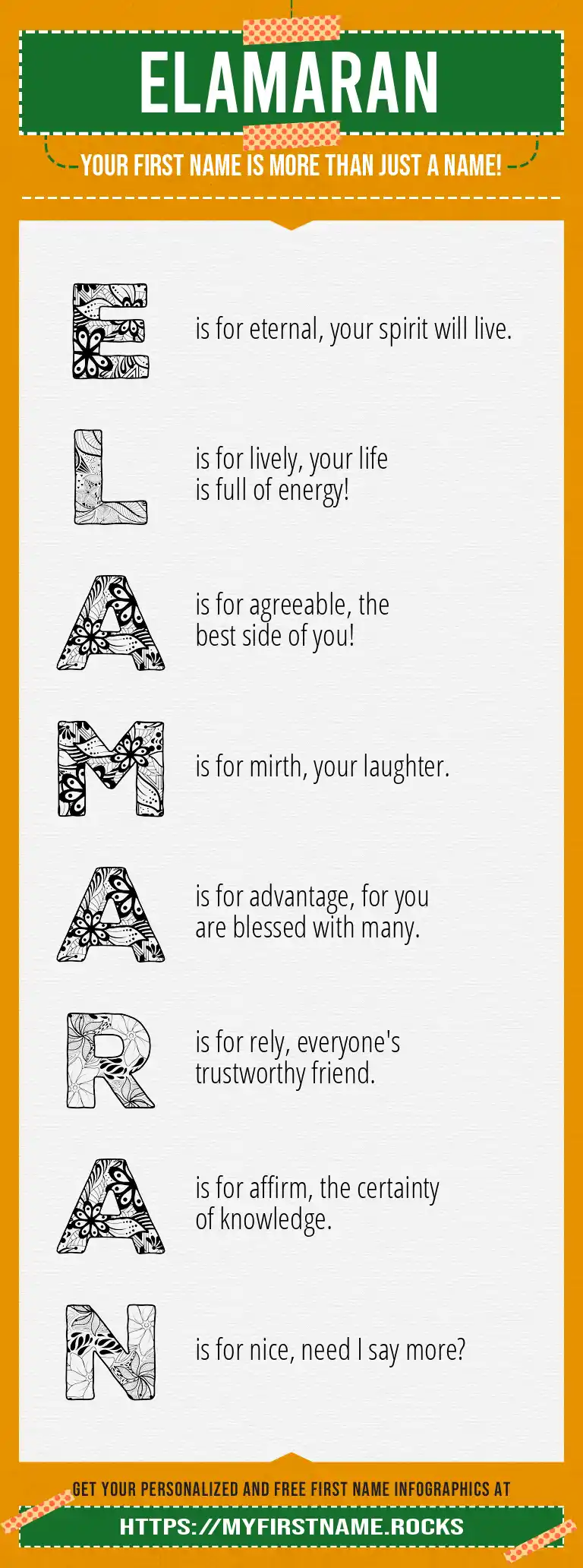 ELAMARAN

YOUR FIRST NAME IS MORE THAN JUST A NAME!

E is for eternal, your spirit will live.

L is for lively, your life is full of energy!

A is for agreeable, the best side of you!

M is for mirth, your laughter.

A is for advantage, for you are blessed with many.

R is for rely, everyone's trustworthy friend.

A is for affirm, the certainty of knowledge.

N is for nice, need I say more?

GET YOUR PERSONALIZED AND FREE FIRST NAME INFOGRAPHICS AT

HTTPS://MYFIRSTNAME.ROCKS