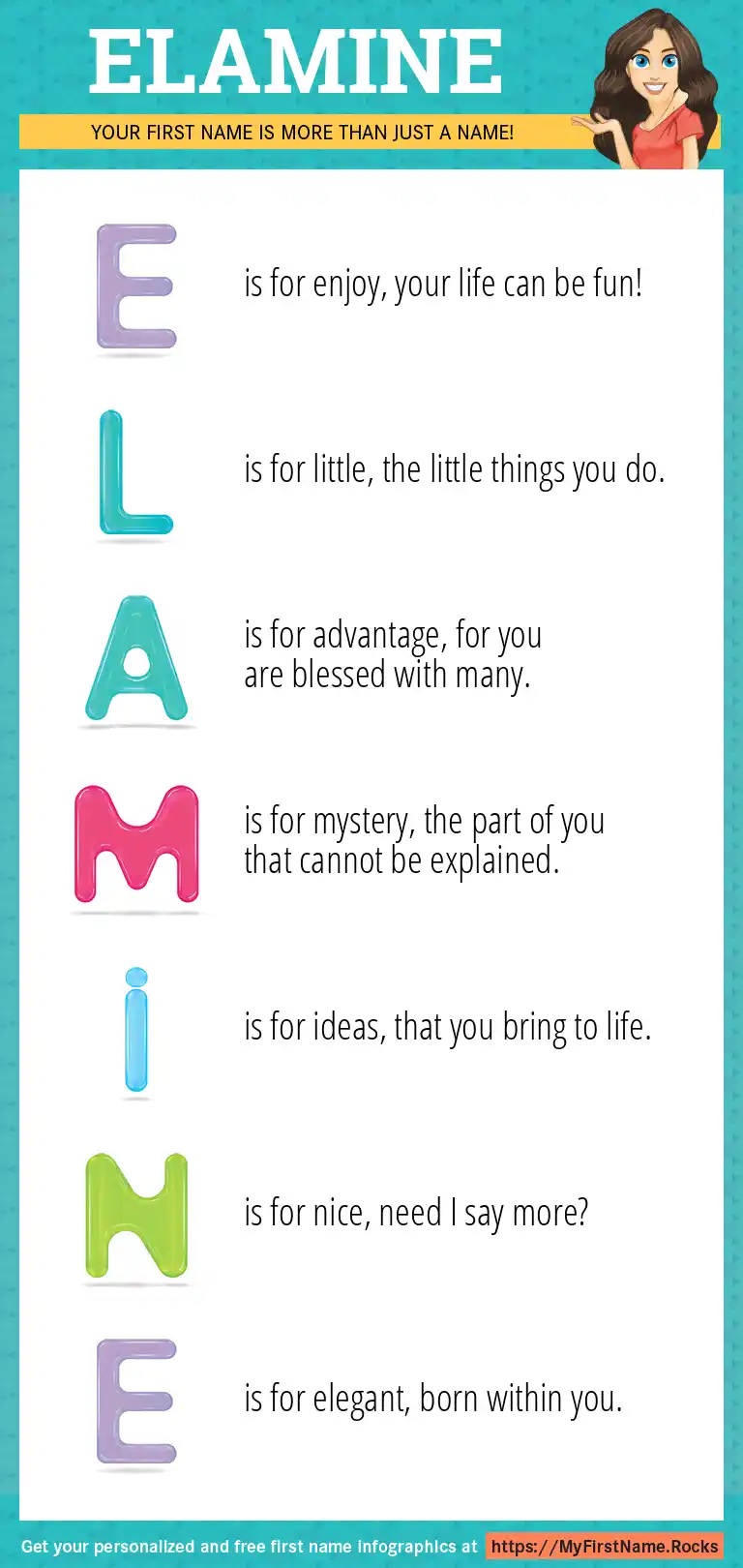 ELAMINE

YOUR FIRST NAME IS MORE THAN JUST A NAME!

E is for enjoy, your life can be fun!

L is for little, the little things you do.

A is for advantage, for you are blessed with many.

M is for mystery, the part of you that cannot be explained.

i is for ideas, that you bring to life.

N is for nice, need I say more?

E is for elegant, born within you.

Get your personalized and free first name infographics at https://MyFirstName.Rocks