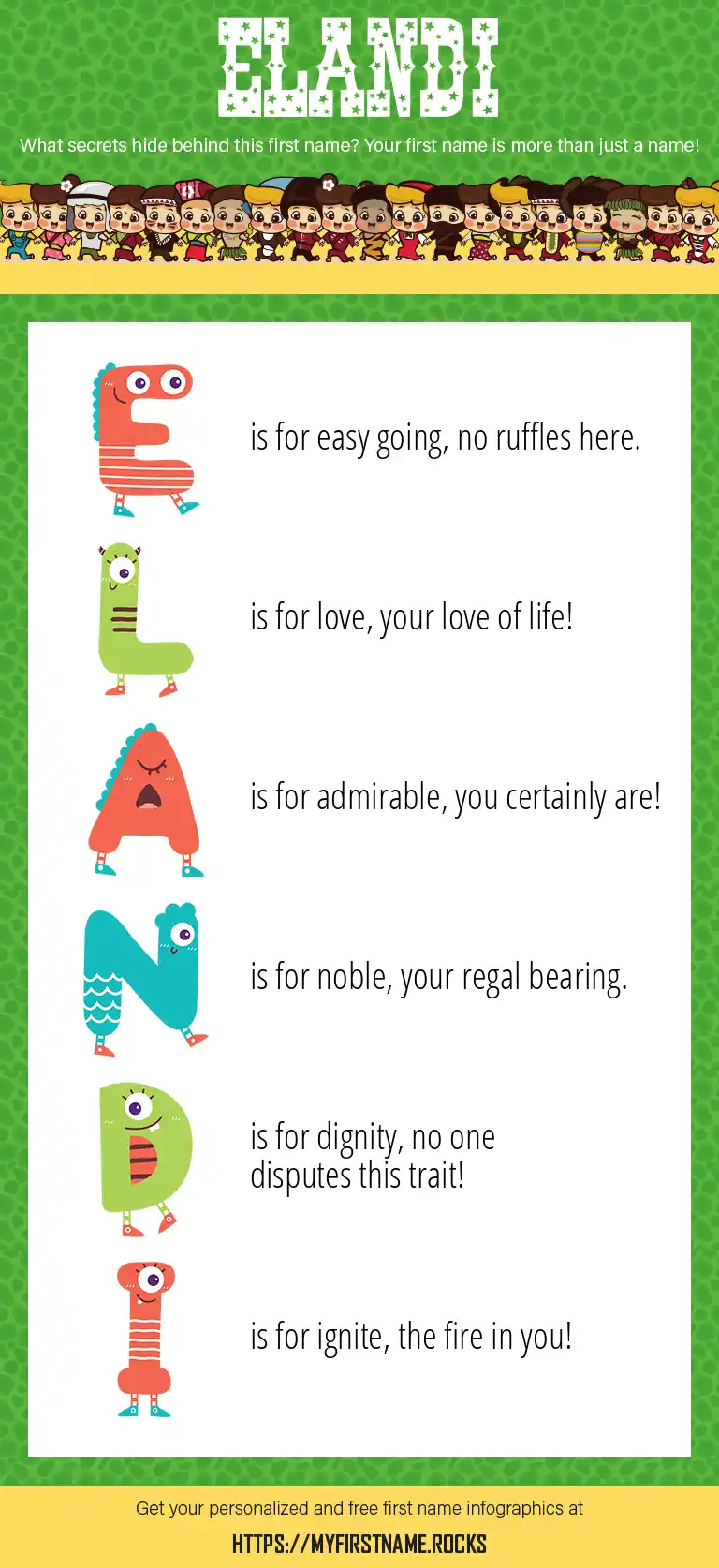 ELANDI

What secrets hide behind this first name? Your first name is more than just a name!

E is for easy going, no ruffles here.

L is for love, your love of life!

A is for admirable, you certainly are!

N is for noble, your regal bearing.

D is for dignity, no one disputes this trait!

I is for ignite, the fire in you!

Get your personalized and free first name infographics at

HTTPS://MYFIRSTNAME.ROCKS