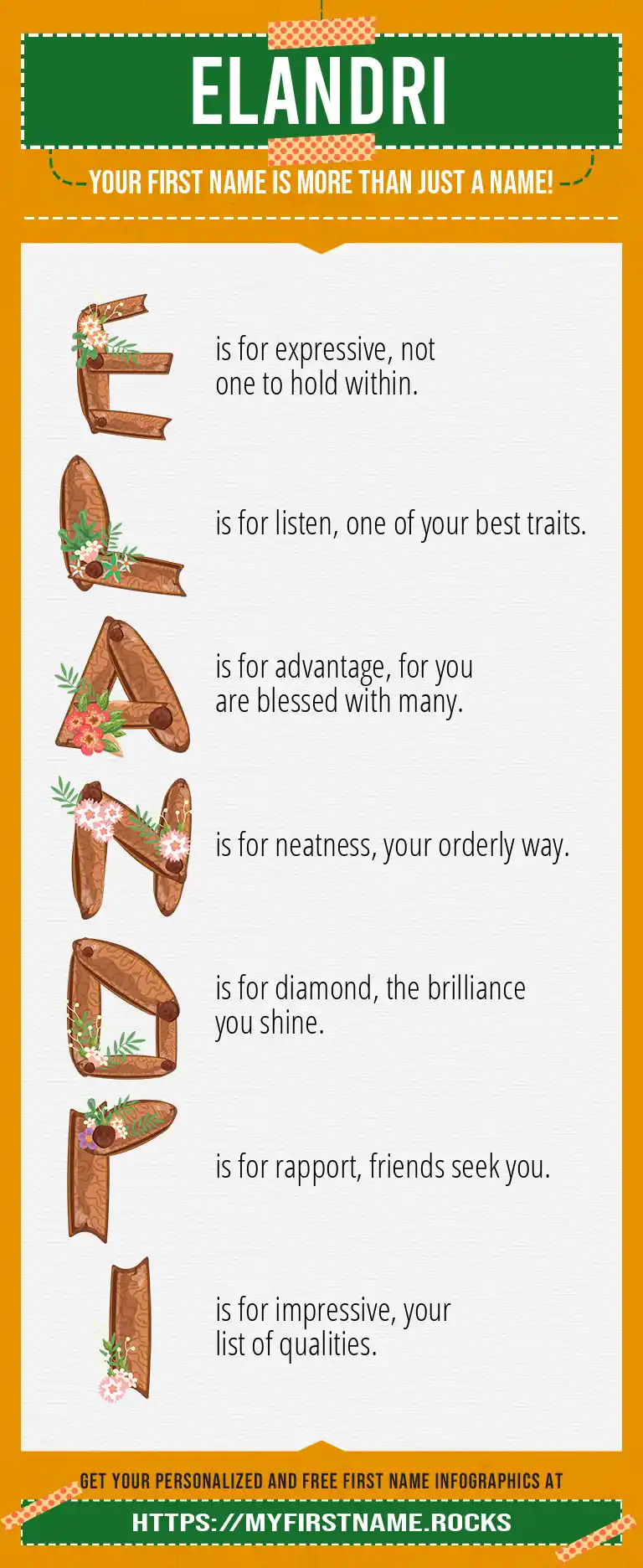 ELANDRI

YOUR FIRST NAME IS MORE THAN JUST A NAME!

E is for expressive, not one to hold within.

L is for listen, one of your best traits.

A is for advantage, for you are blessed with many.

N is for neatness, your orderly way.

D is for diamond, the brilliance you shine.

R is for rapport, friends seek you.

I is for impressive, your list of qualities.

GET YOUR PERSONALIZED AND FREE FIRST NAME INFOGRAPHICS AT

HTTPS://MYFIRSTNAME.ROCKS