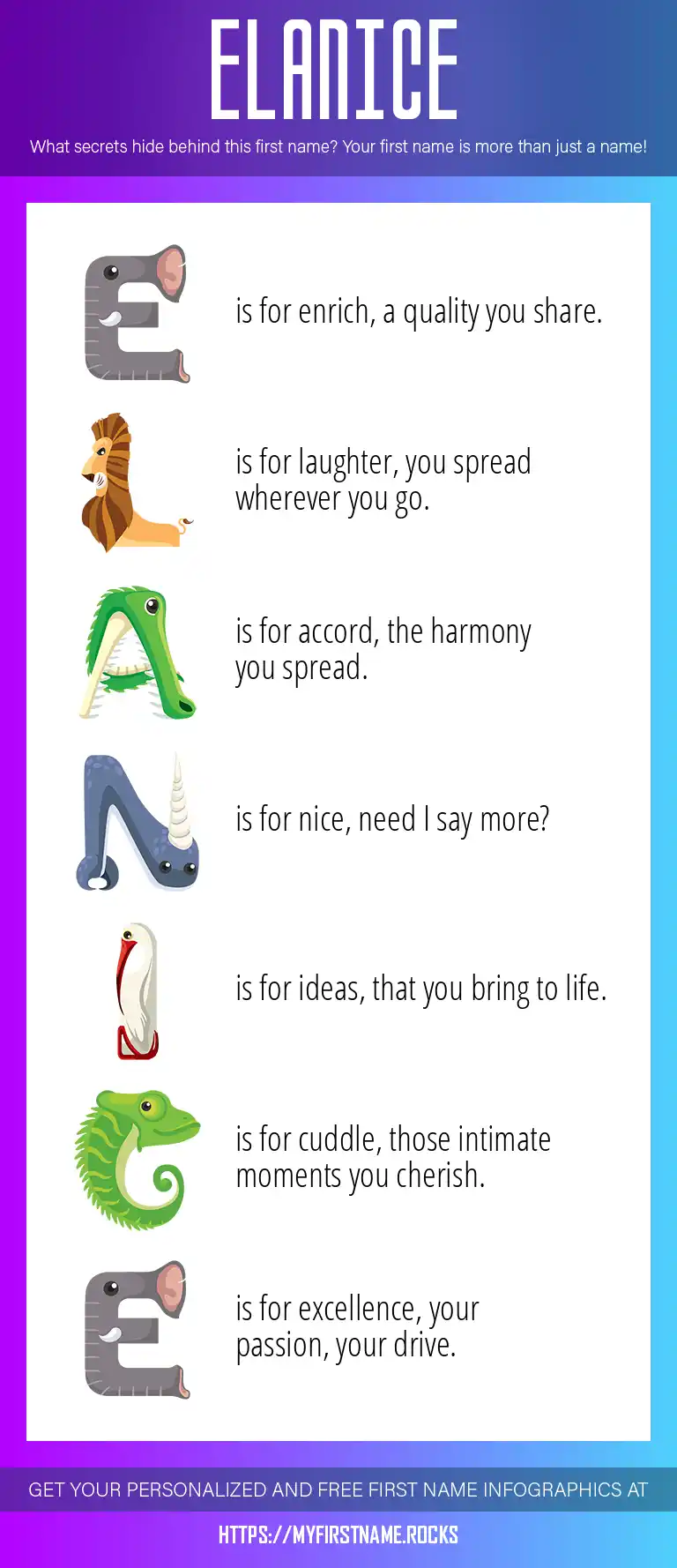 ELANICE

What secrets hide behind this first name? Your first name is more than just a name!

E is for enrich, a quality you share.

L is for laughter, you spread wherever you go.

A is for accord, the harmony you spread.

N is for nice, need I say more?

I is for ideas, that you bring to life.

C is for cuddle, those intimate moments you cherish.

E is for excellence, your passion, your drive.

GET YOUR PERSONALIZED AND FREE FIRST NAME INFOGRAPHICS AT

HTTPS://MYFIRSTNAME.ROCKS