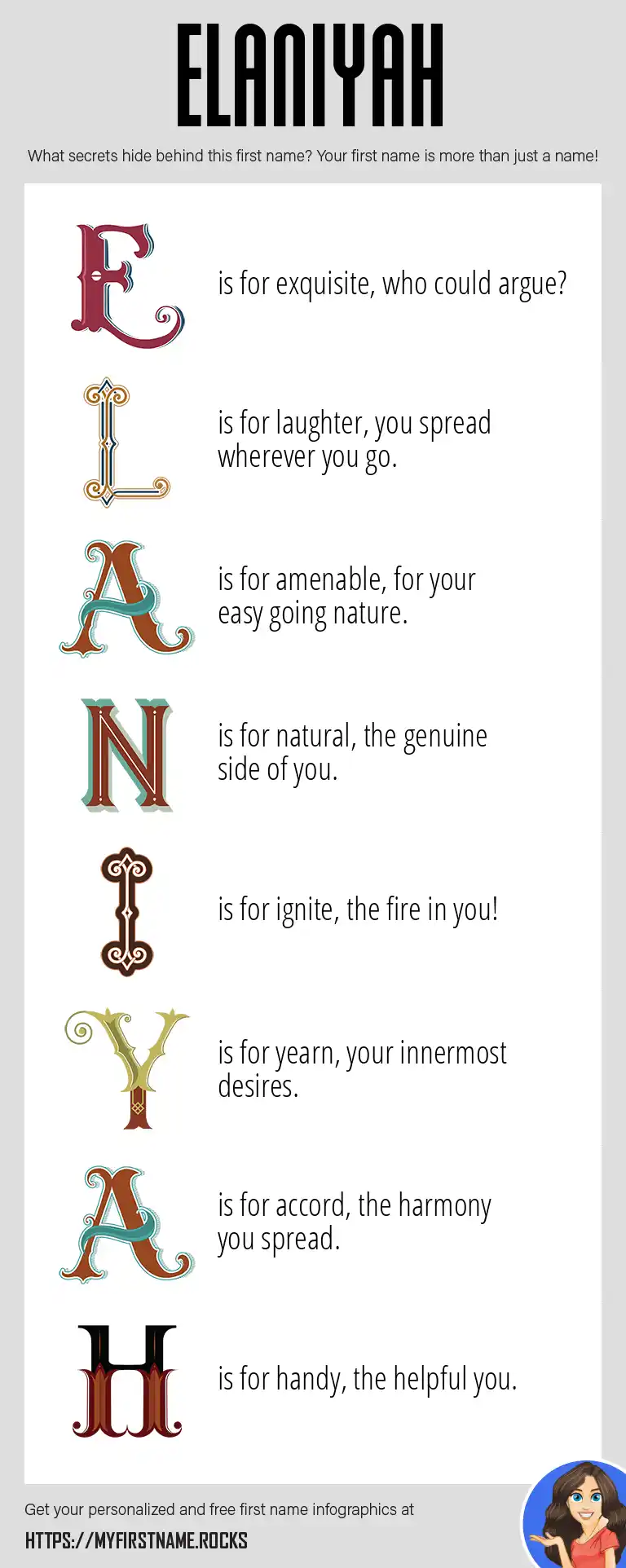 ELANIYAH

What secrets hide behind this first name? Your first name is more than just a name!

E is for exquisite, who could argue?

L is for laughter, you spread wherever you go.

A is for amenable, for your easy going nature.

N is for natural, the genuine side of you.

I is for ignite, the fire in you!

Y is for yearn, your innermost desires.

A is for accord, the harmony you spread.

H is for handy, the helpful you.

Get your personalized and free first name infographics at

HTTPS://MYFIRSTNAME.ROCKS