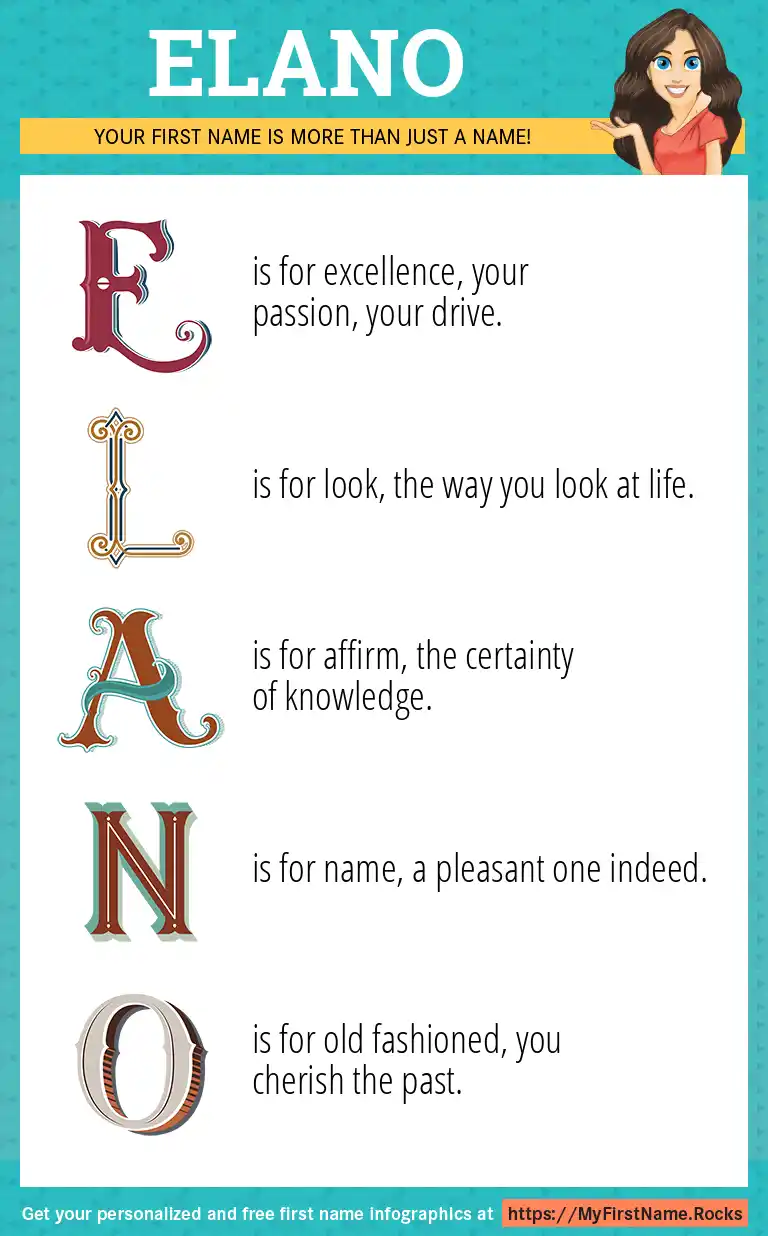 ELANO

YOUR FIRST NAME IS MORE THAN JUST A NAME!

E is for excellence, your passion, your drive.

L is for look, the way you look at life.

A is for affirm, the certainty of knowledge.

N is for name, a pleasant one indeed.

O is for old fashioned, you cherish the past.

Get your personalized and free first name infographics at https://MyFirstName.Rocks