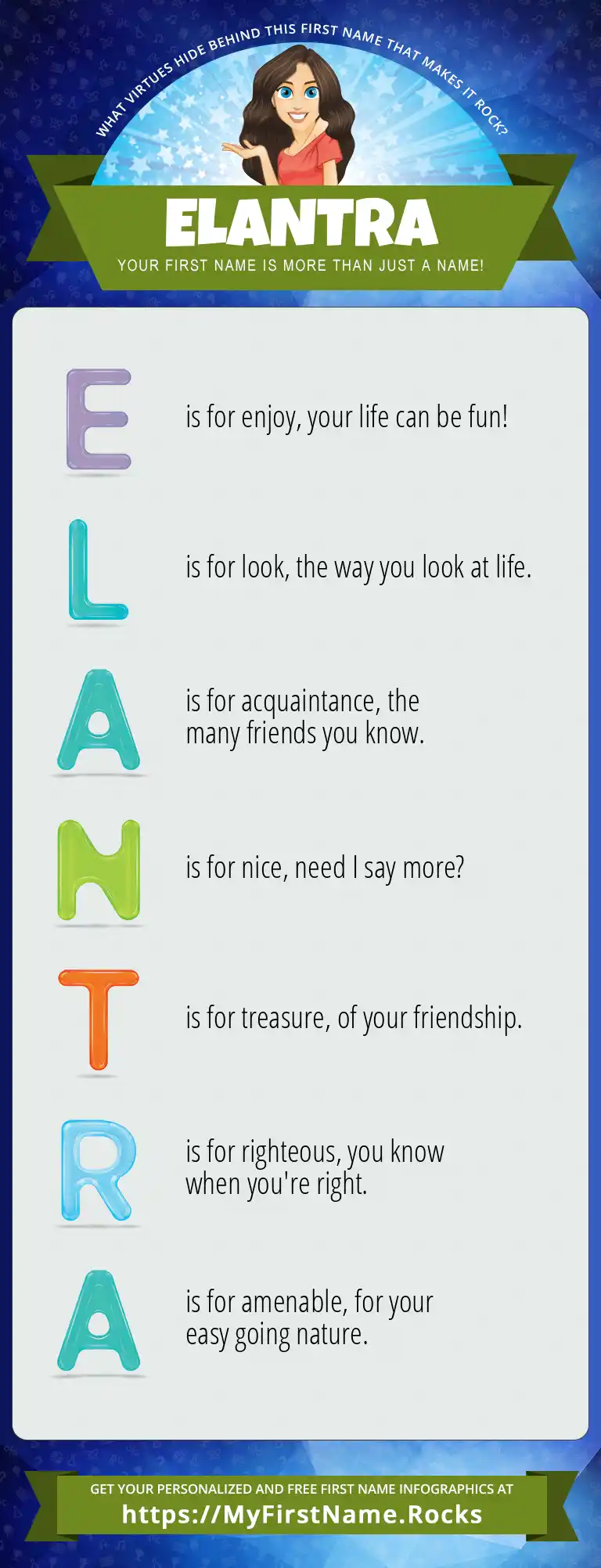 WHAT VIRTUES HIDE BEHIND THIS FIRST NAME THAT MAKES IT ROCK?

ELANTRA

YOUR FIRST NAME IS MORE THAN JUST A NAME!

E is for enjoy, your life can be fun!

L is for look, the way you look at life.

A is for acquaintance, the many friends you know.

N is for nice, need I say more?

T is for treasure, of your friendship.

R is for righteous, you know when you're right.

A is for amenable, for your easy going nature.

GET YOUR PERSONALIZED AND FREE FIRST NAME INFOGRAPHICS AT

https://MyFirstName.Rocks