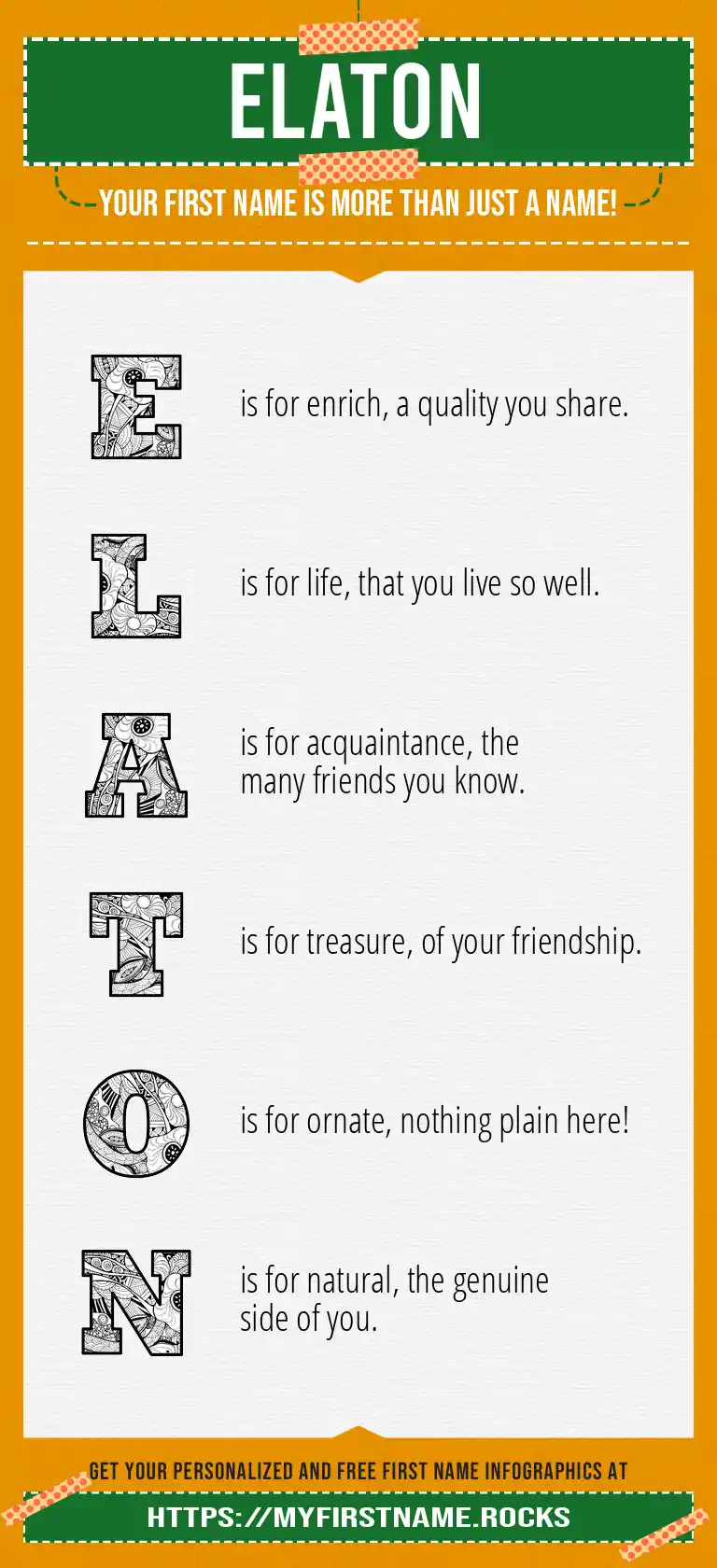 ELATON

YOUR FIRST NAME IS MORE THAN JUST A NAME!

E is for enrich, a quality you share.

L is for life, that you live so well.

A is for acquaintance, the many friends you know.

T is for treasure, of your friendship.

O is for ornate, nothing plain here!

N is for natural, the genuine side of you.

GET YOUR PERSONALIZED AND FREE FIRST NAME INFOGRAPHICS AT

HTTPS://MYFIRSTNAME.ROCKS