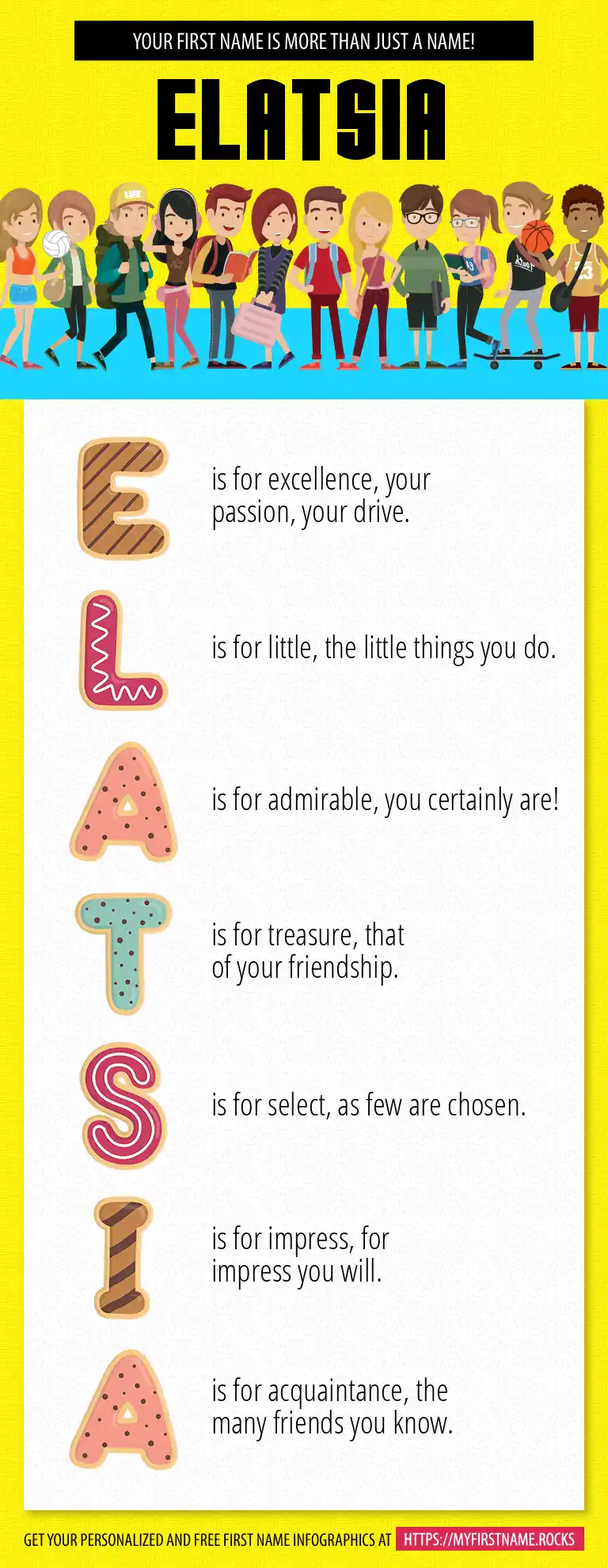 YOUR FIRST NAME IS MORE THAN JUST A NAME!

ELATSIA

E is for excellence, your passion, your drive.

L is for little, the little things you do.

A is for admirable, you certainly are!

T is for treasure, that of your friendship.

S is for select, as few are chosen.

I is for impress, for impress you will.

A is for acquaintance, the many friends you know.

GET YOUR PERSONALIZED AND FREE FIRST NAME INFOGRAPHICS AT HTTPS://MYFIRSTNAME.ROCKS