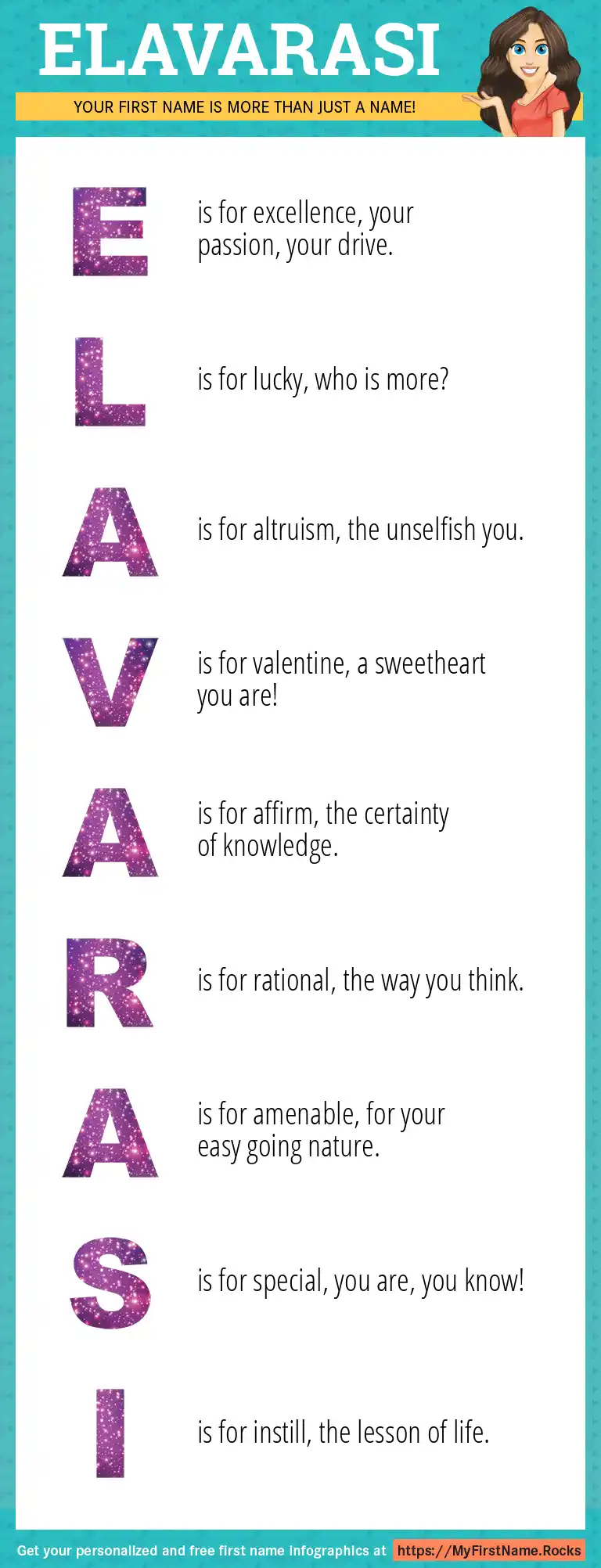 ELAVARASI

YOUR FIRST NAME IS MORE THAN JUST A NAME!

E is for excellence, your passion, your drive.

L is for lucky, who is more?

A is for altruism, the unselfish you.

V is for valentine, a sweetheart you are!

A is for affirm, the certainty of knowledge.

R is for rational, the way you think.

A is for amenable, for your easy going nature.

S is for special, you are, you know!

I is for instill, the lesson of life.

Get your personalized and free first name infographics at https://MyFirstName.Rocks