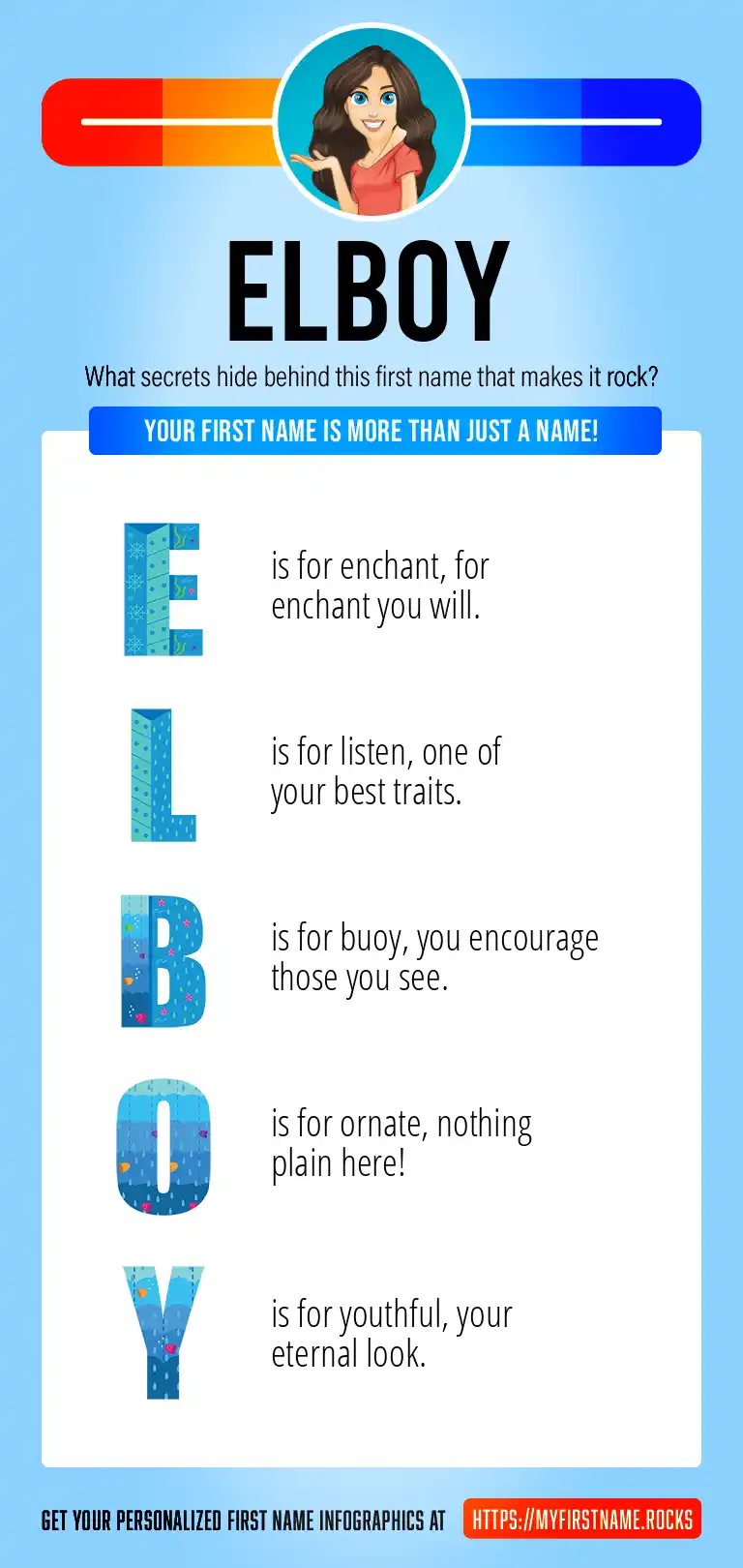 ELBOY

What secrets hide behind this first name that makes it rock?

YOUR FIRST NAME IS MORE THAN JUST A NAME!

E is for enchant, for enchant you will.

L is for listen, one of your best traits.

B is for buoy, you encourage those you see.

O is for ornate, nothing plain here!

Y is for youthful, your eternal look.

GET YOUR PERSONALIZED FIRST NAME INFOGRAPHICS AT HTTPS://MYFIRSTNAME.ROCKS