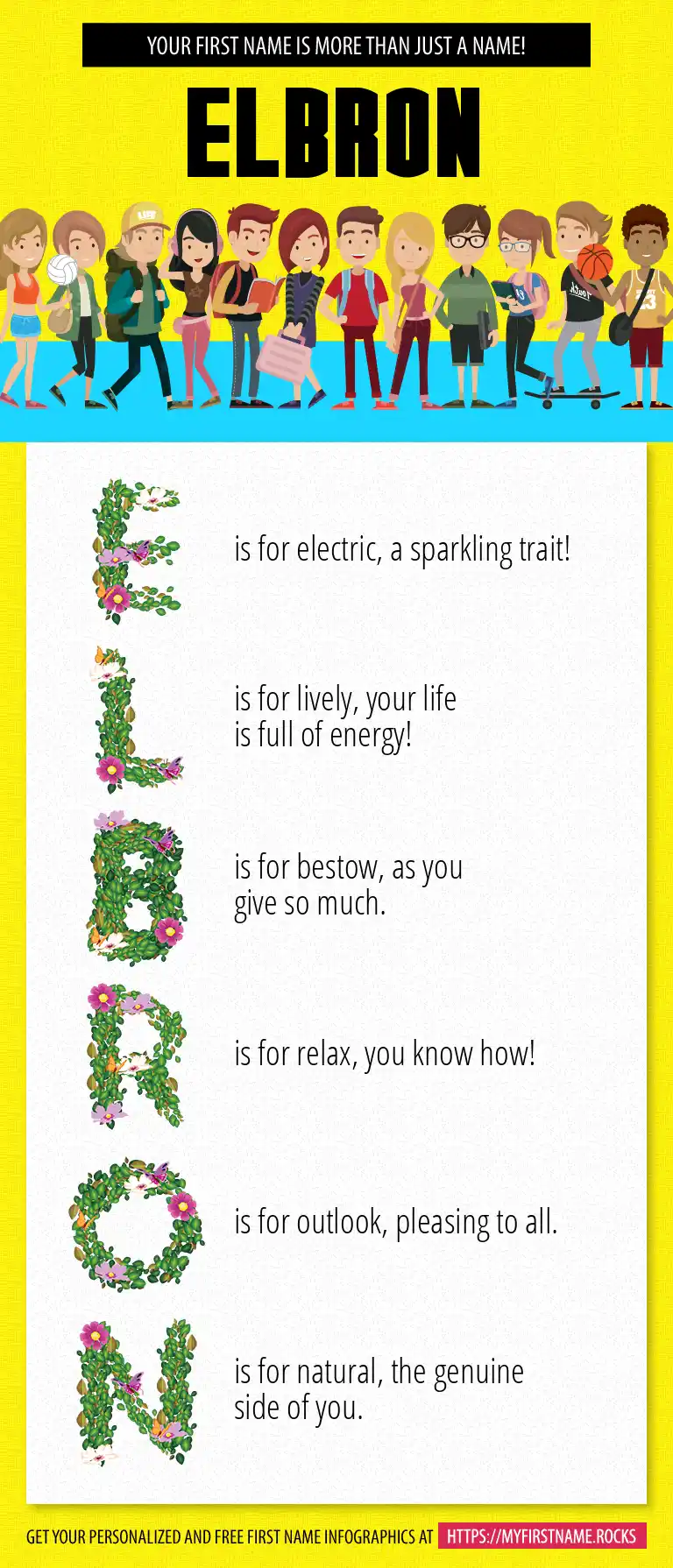 YOUR FIRST NAME IS MORE THAN JUST A NAME!

ELBRON

E is for electric, a sparkling trait!

L is for lively, your life is full of energy!

B is for bestow, as you give so much.

R is for relax, you know how!

O is for outlook, pleasing to all.

N is for natural, the genuine side of you.

GET YOUR PERSONALIZED AND FREE FIRST NAME INFOGRAPHICS AT HTTPS://MYFIRSTNAME.ROCKS