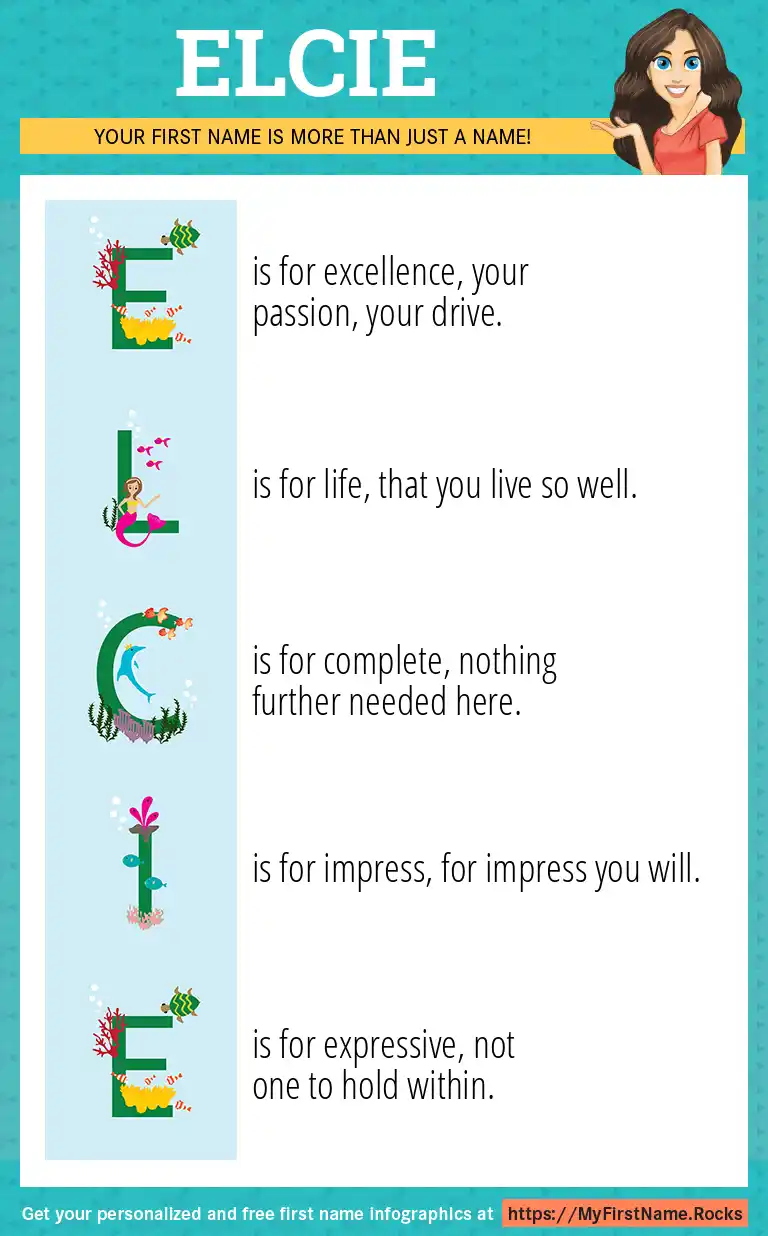 ELCIE

YOUR FIRST NAME IS MORE THAN JUST A NAME!

E is for excellence, your passion, your drive.

L is for life, that you live so well.

C is for complete, nothing further needed here.

I is for impress, for impress you will.

E is for expressive, not one to hold within.

Get your personalized and free first name infographics at https://MyFirstName.Rocks