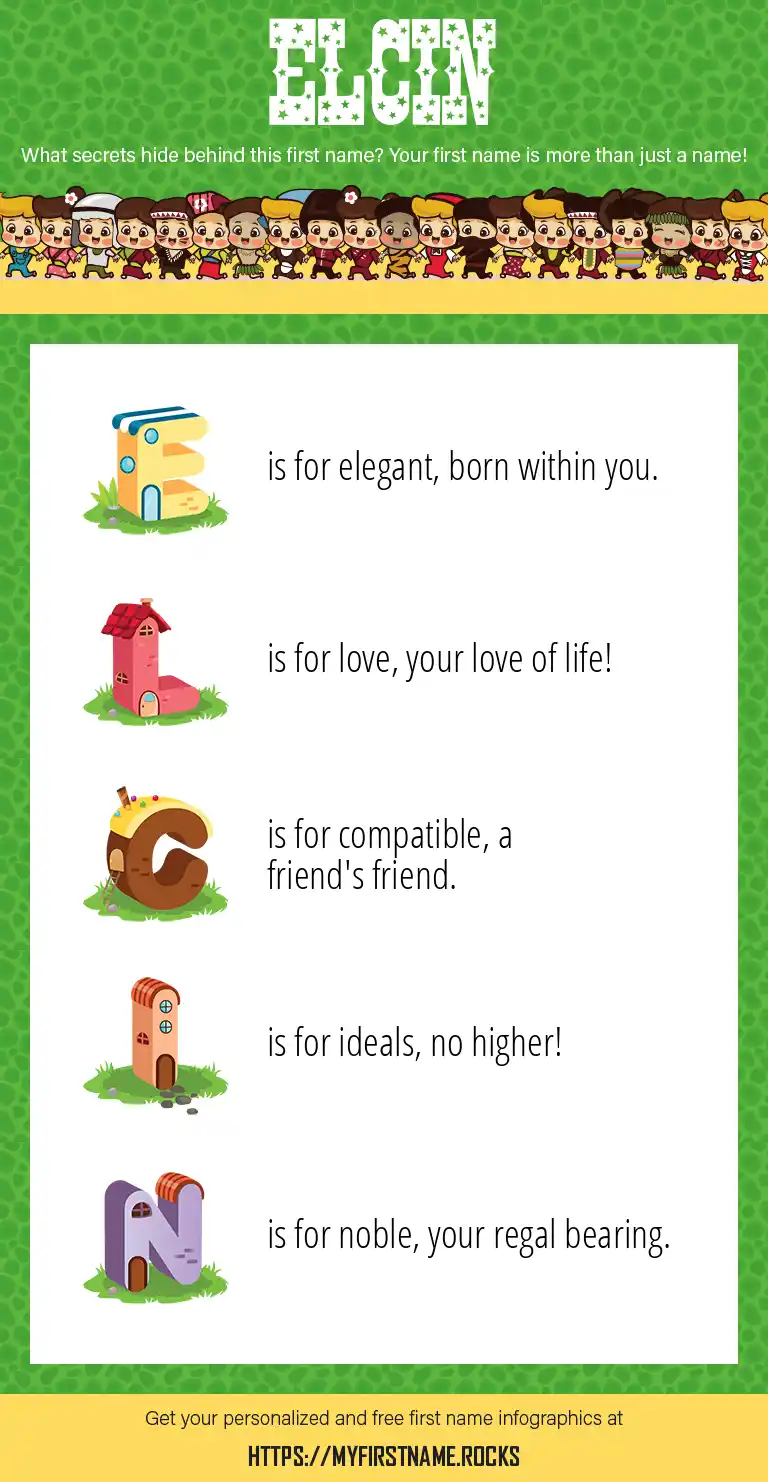 ELCIN

What secrets hide behind this first name? Your first name is more than just a name!

E is for elegant, born within you.

L is for love, your love of life!

C is for compatible, a friend's friend.

I is for ideals, no higher!

N is for noble, your regal bearing.

Get your personalized and free first name infographics at

HTTPS://MYFIRSTNAME.ROCKS