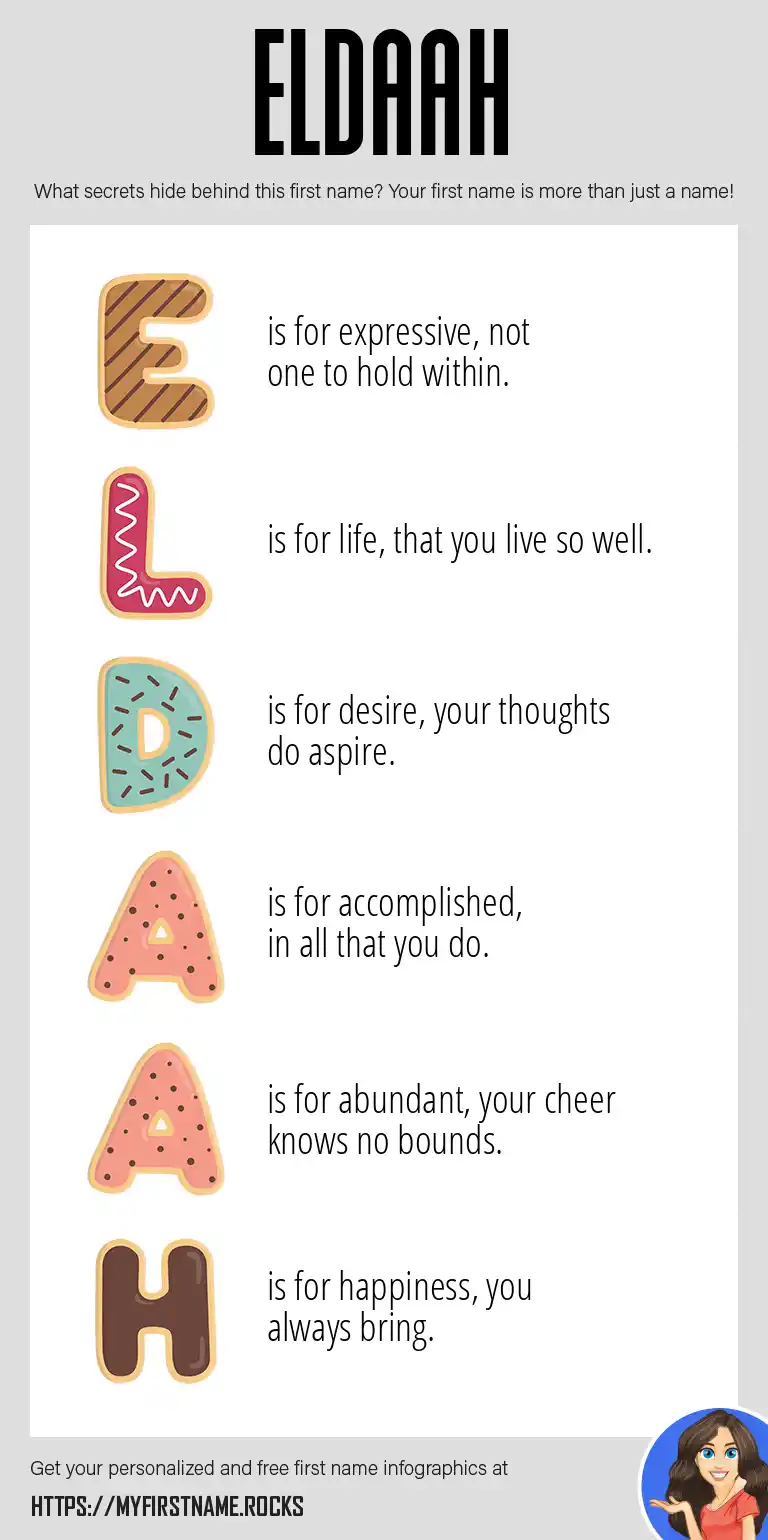 ELDAAH

What secrets hide behind this first name? Your first name is more than just a name!

E is for expressive, not one to hold within.

L is for life, that you live so well.

D is for desire, your thoughts do aspire.

A is for accomplished, in all that you do.

A is for abundant, your cheer knows no bounds.

H is for happiness, you always bring.

Get your personalized and free first name infographics at

HTTPS://MYFIRSTNAME.ROCKS