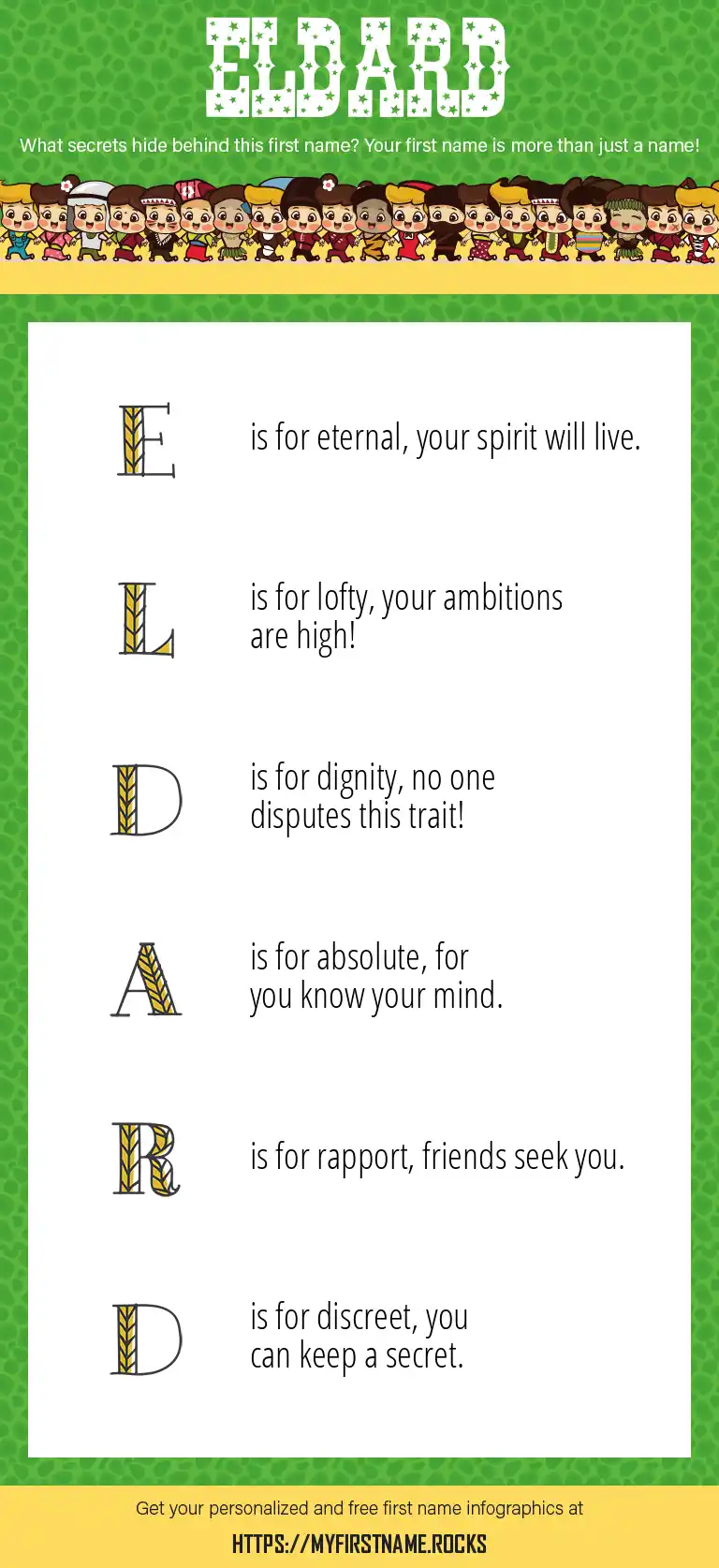 ELDARD

What secrets hide behind this first name? Your first name is more than just a name!

E is for eternal, your spirit will live.

L is for lofty, your ambitions are high!

D is for dignity, no one disputes this trait!

A is for absolute, for you know your mind.

R is for rapport, friends seek you.

D is for discreet, you can keep a secret.

Get your personalized and free first name infographics at

HTTPS://MYFIRSTNAME.ROCKS