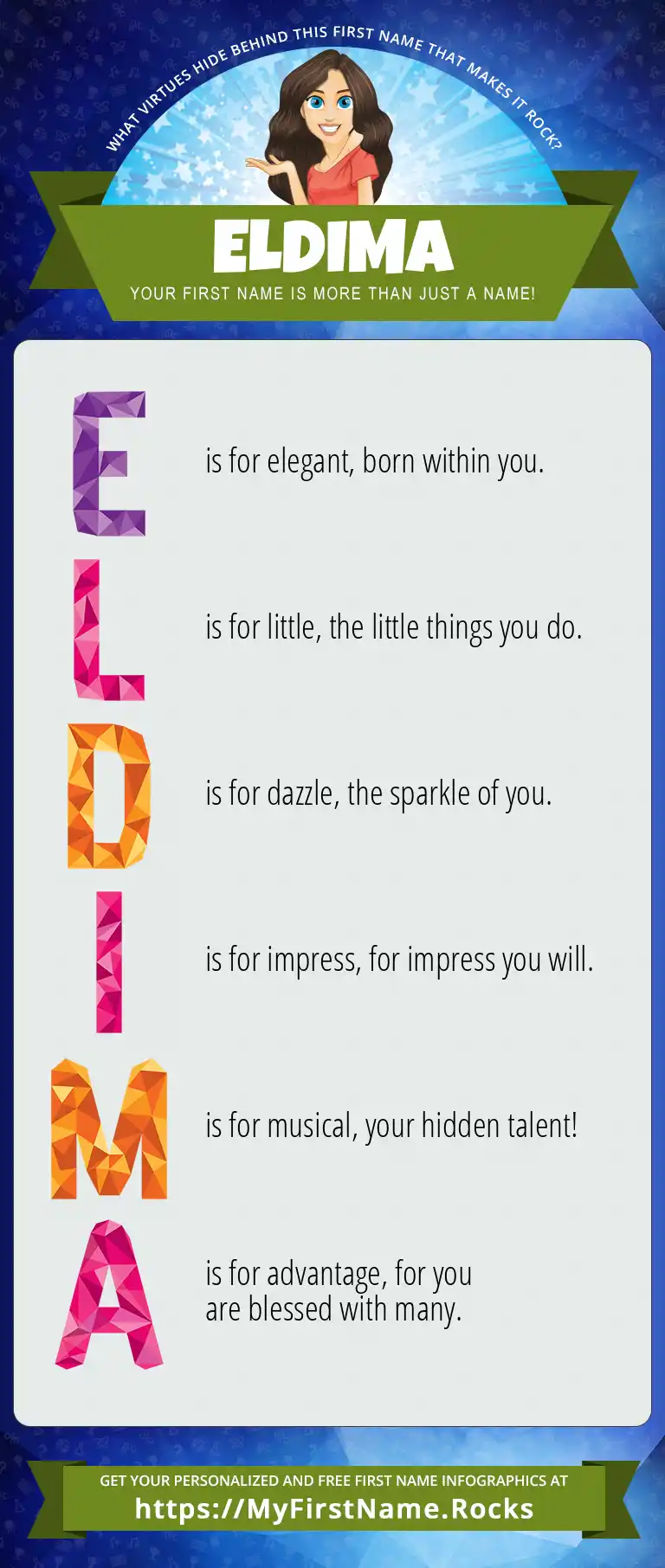 WHAT VIRTUES HIDE BEHIND THIS FIRST NAME THAT MAKES IT ROCK?

ELDIMA

YOUR FIRST NAME IS MORE THAN JUST A NAME!

E is for elegant, born within you.

L is for little, the little things you do.

D is for dazzle, the sparkle of you.

I is for impress, for impress you will.

M is for musical, your hidden talent!

A is for advantage, for you are blessed with many.

GET YOUR PERSONALIZED AND FREE FIRST NAME INFOGRAPHICS AT

https://MyFirstName.Rocks