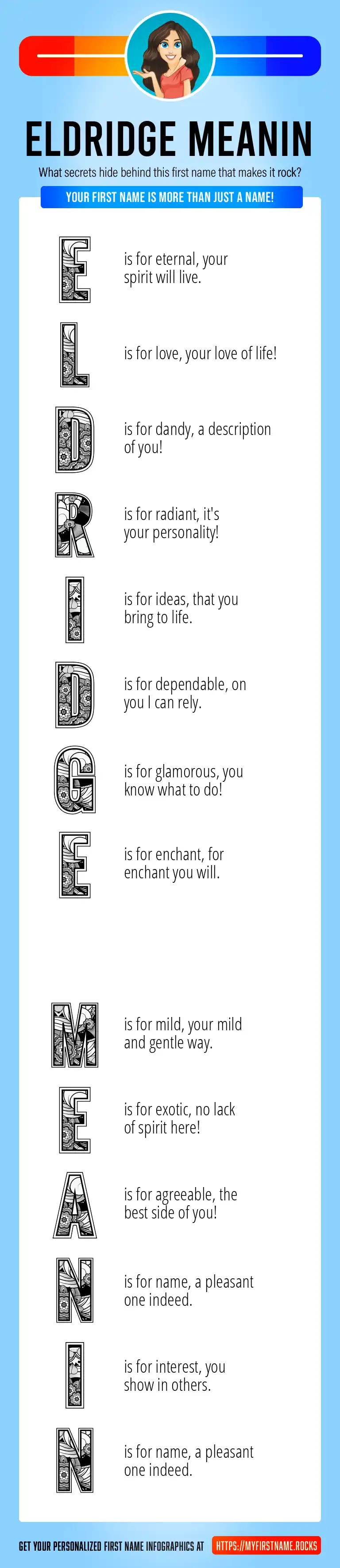 ELDRIDGE MEANIN

What secrets hide behind this first name that makes it rock?

YOUR FIRST NAME IS MORE THAN JUST A NAME!

E is for eternal, your spirit will live.

L is for love, your love of life!

D is for dandy, a description of you!

R is for radiant, it's your personality!

I is for ideas, that you bring to life.

D is for dependable, on you I can rely.

G is for glamorous, you know what to do!

E is for enchant, for enchant you will.

M is for mild, your mild and gentle way.

E is for exotic, no lack of spirit here!

A is for agreeable, the best side of you!

N is for name, a pleasant one indeed.

I is for interest, you show in others.

N is for name, a pleasant one indeed.

GET YOUR PERSONALIZED FIRST NAME INFOGRAPHICS AT HTTPS://MYFIRSTNAME.ROCKS