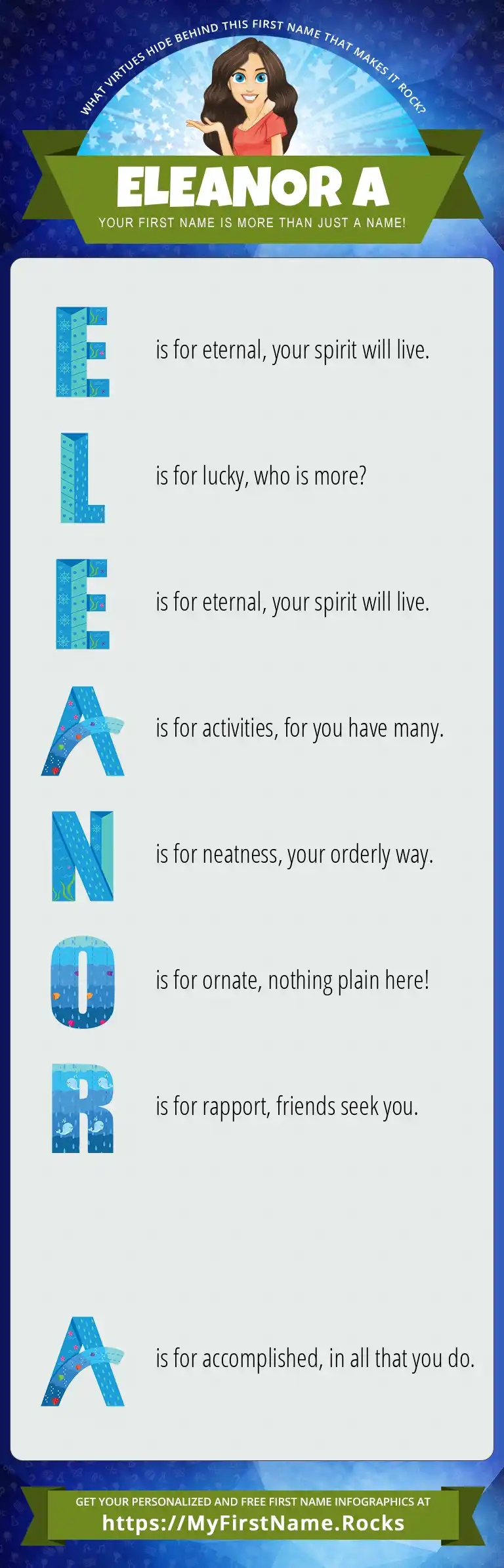 WHAT VIRTUES HIDE BEHIND THIS FIRST NAME THAT MAKES IT ROCK?

ELEANOR A

YOUR FIRST NAME IS MORE THAN JUST A NAME!

E is for eternal, your spirit will live.

L is for lucky, who is more?

E is for eternal, your spirit will live.

A is for activities, for you have many.

N is for neatness, your orderly way.

O is for ornate, nothing plain here!

R is for rapport, friends seek you.

A is for accomplished, in all that you do.

GET YOUR PERSONALIZED AND FREE FIRST NAME INFOGRAPHICS AT
https://MyFirstName.Rocks