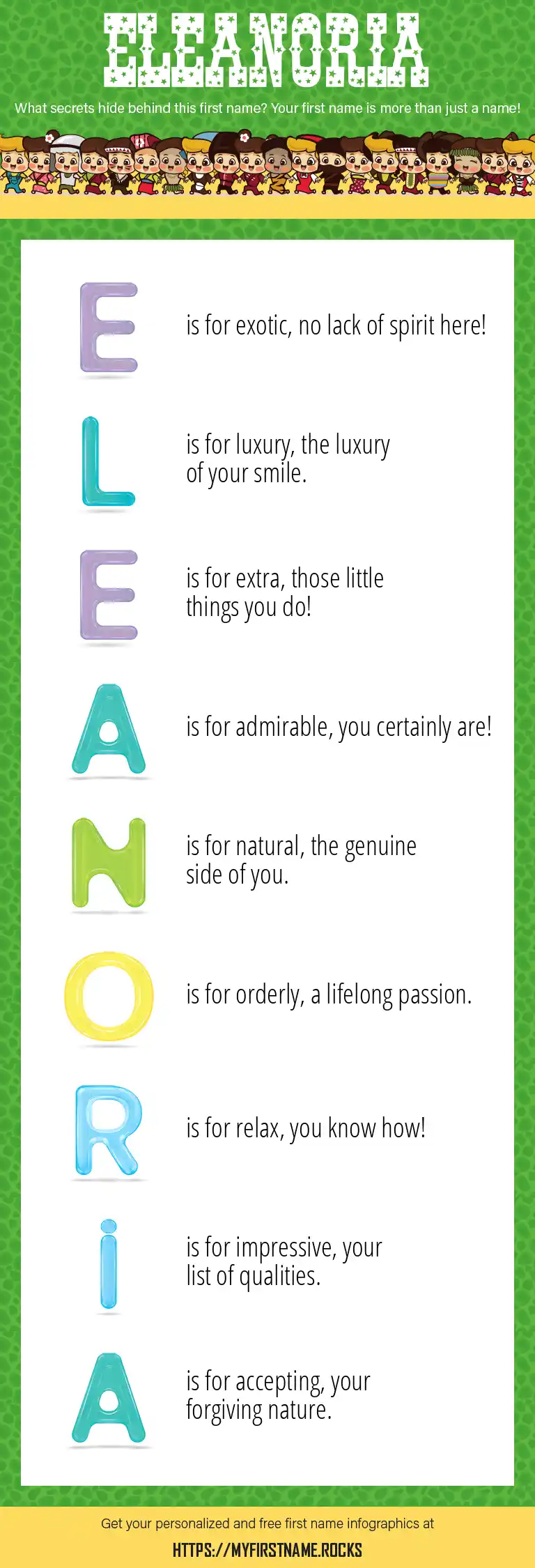 ELEANORIA

What secrets hide behind this first name? Your first name is more than just a name!

E is for exotic, no lack of spirit here!

L is for luxury, the luxury of your smile.

E is for extra, those little things you do!

A is for admirable, you certainly are!

N is for natural, the genuine side of you.

O is for orderly, a lifelong passion.

R is for relax, you know how!

i is for impressive, your list of qualities.

A is for accepting, your forgiving nature.

Get your personalized and free first name infographics at

HTTPS://MYFIRSTNAME.ROCKS